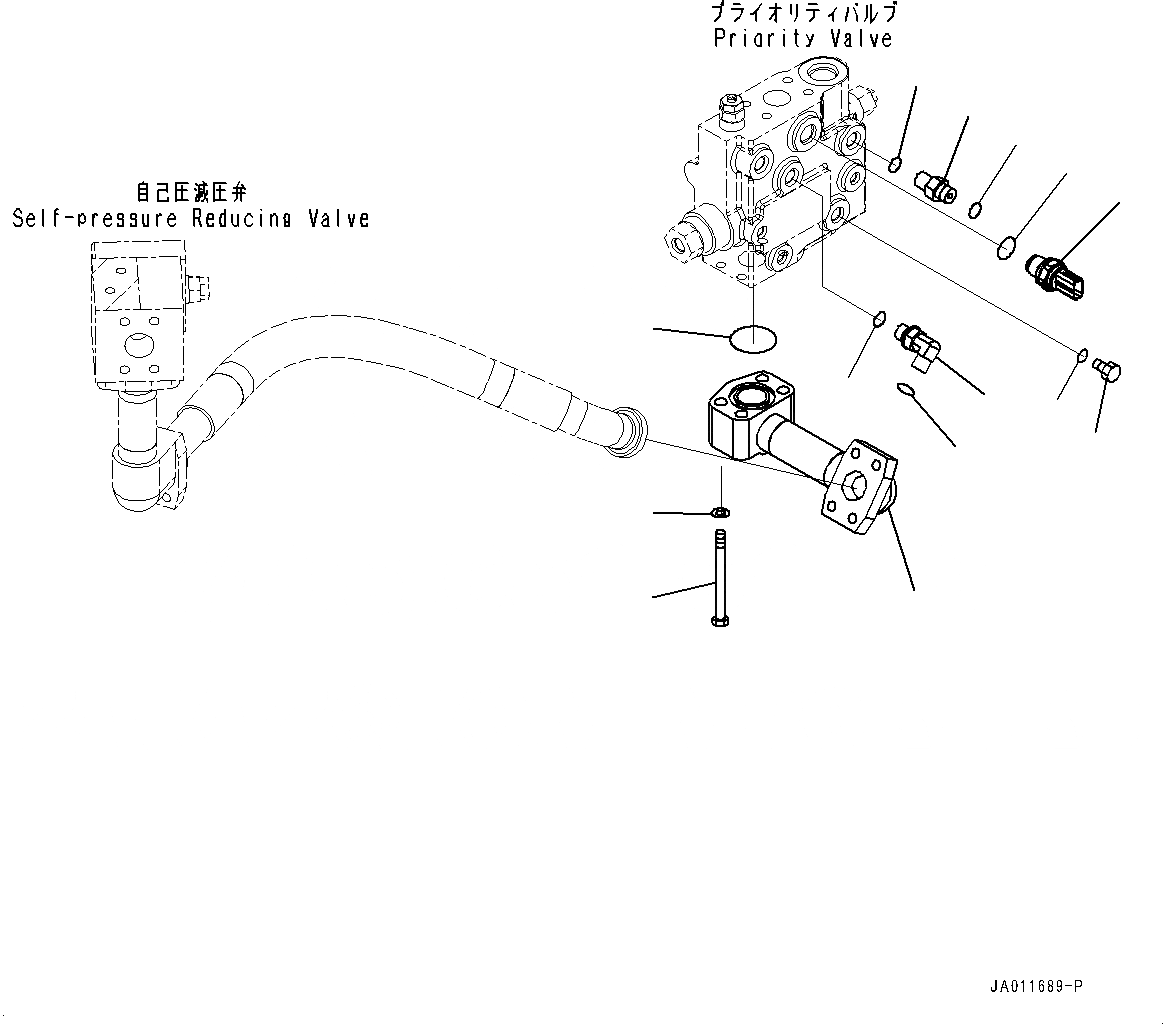 プライオリティバルブ
Priority Valve

自己圧減圧弁
Self-pressure Reducing Valve

JA011689-P