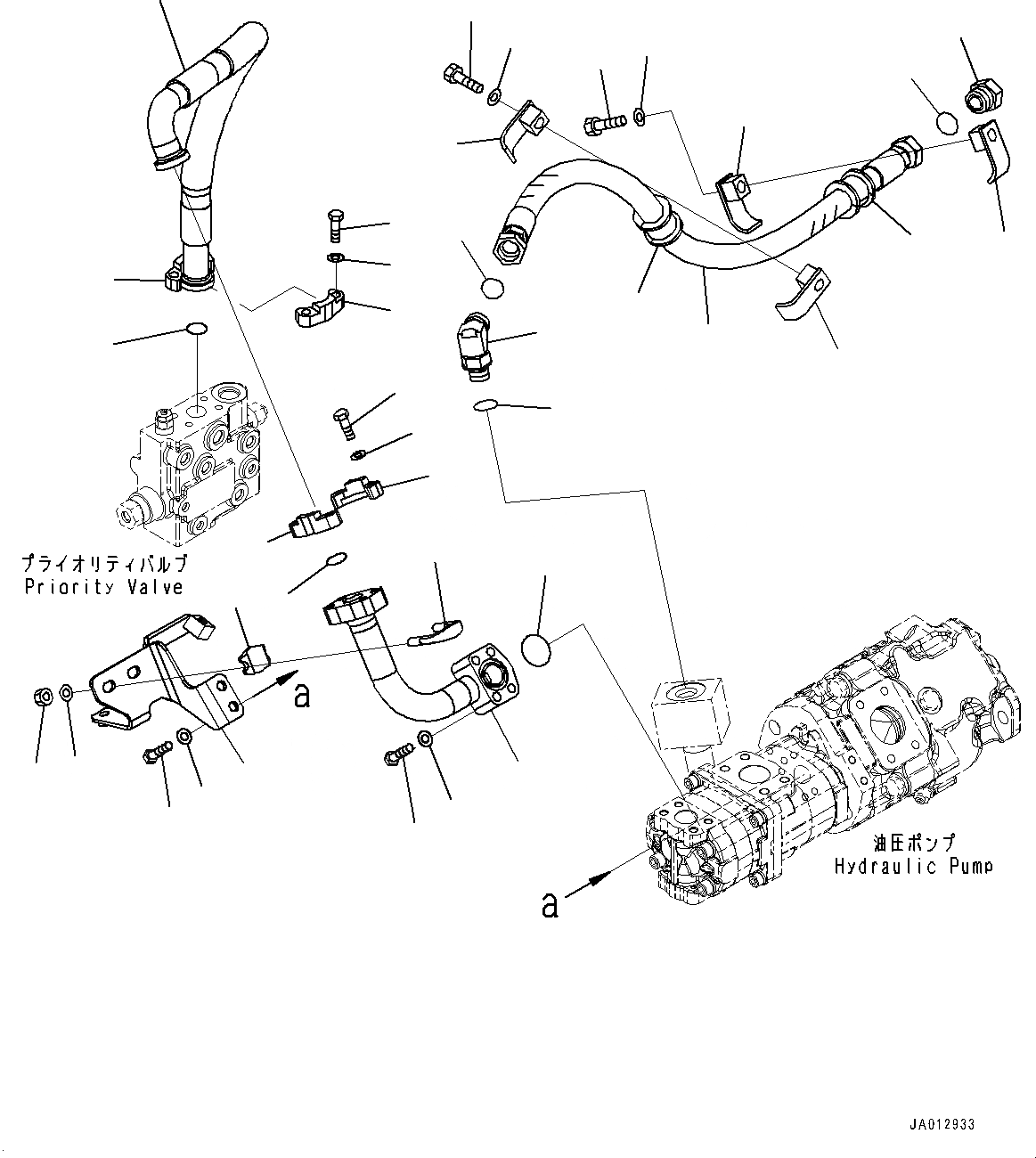 プライオリティバルブ
Priority Valve

a

油圧ポンプ
Hydraulic Pump

a

JA012933