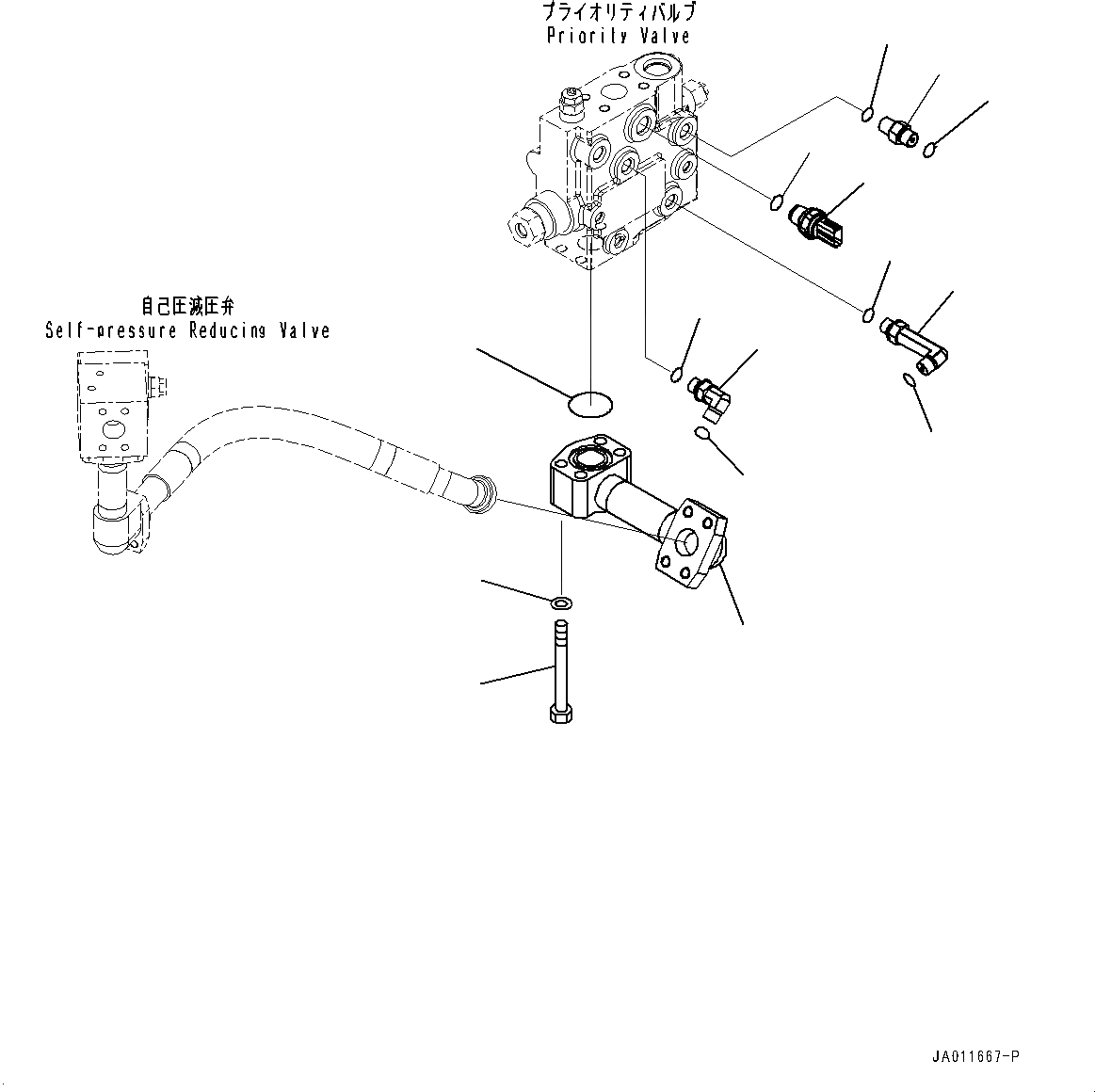 プライオリティバルブ
Priority Valve

自己圧減圧弁
Self-pressure Reducing Valve

JA011667-P