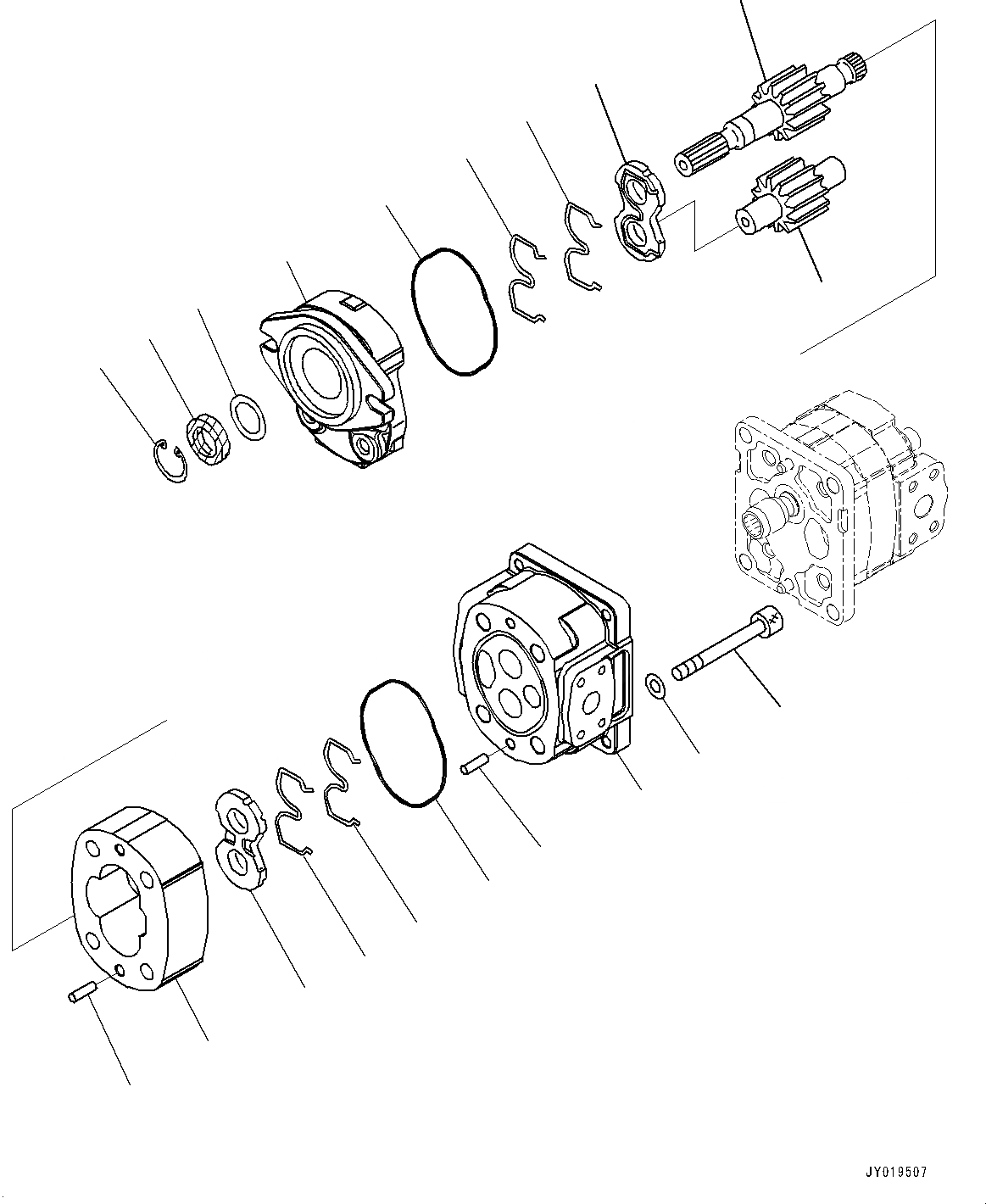 JY019507