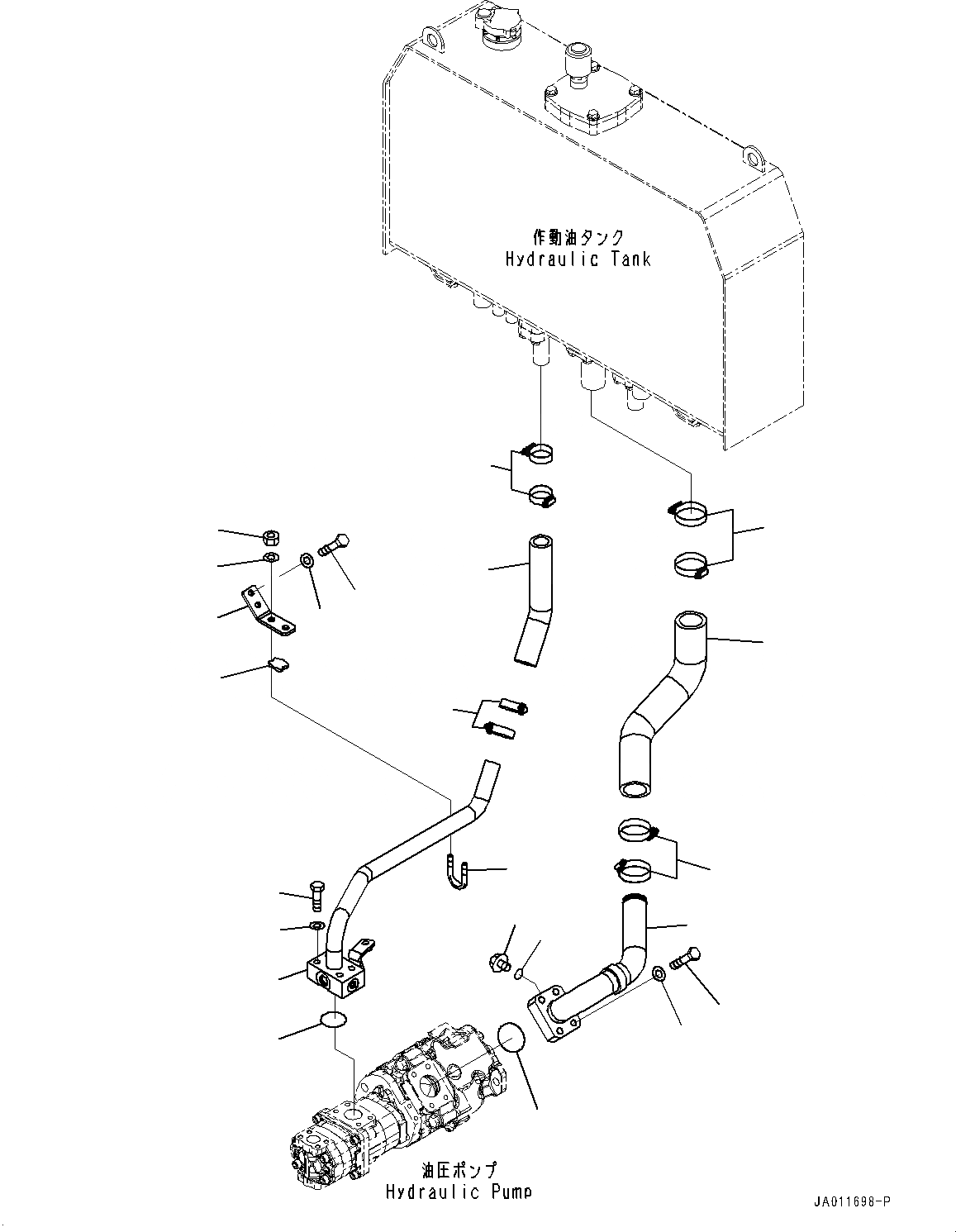 作動油タンク
Hydraulic Tank

油圧ポンプ
Hydraulic Pump

JA011698-P