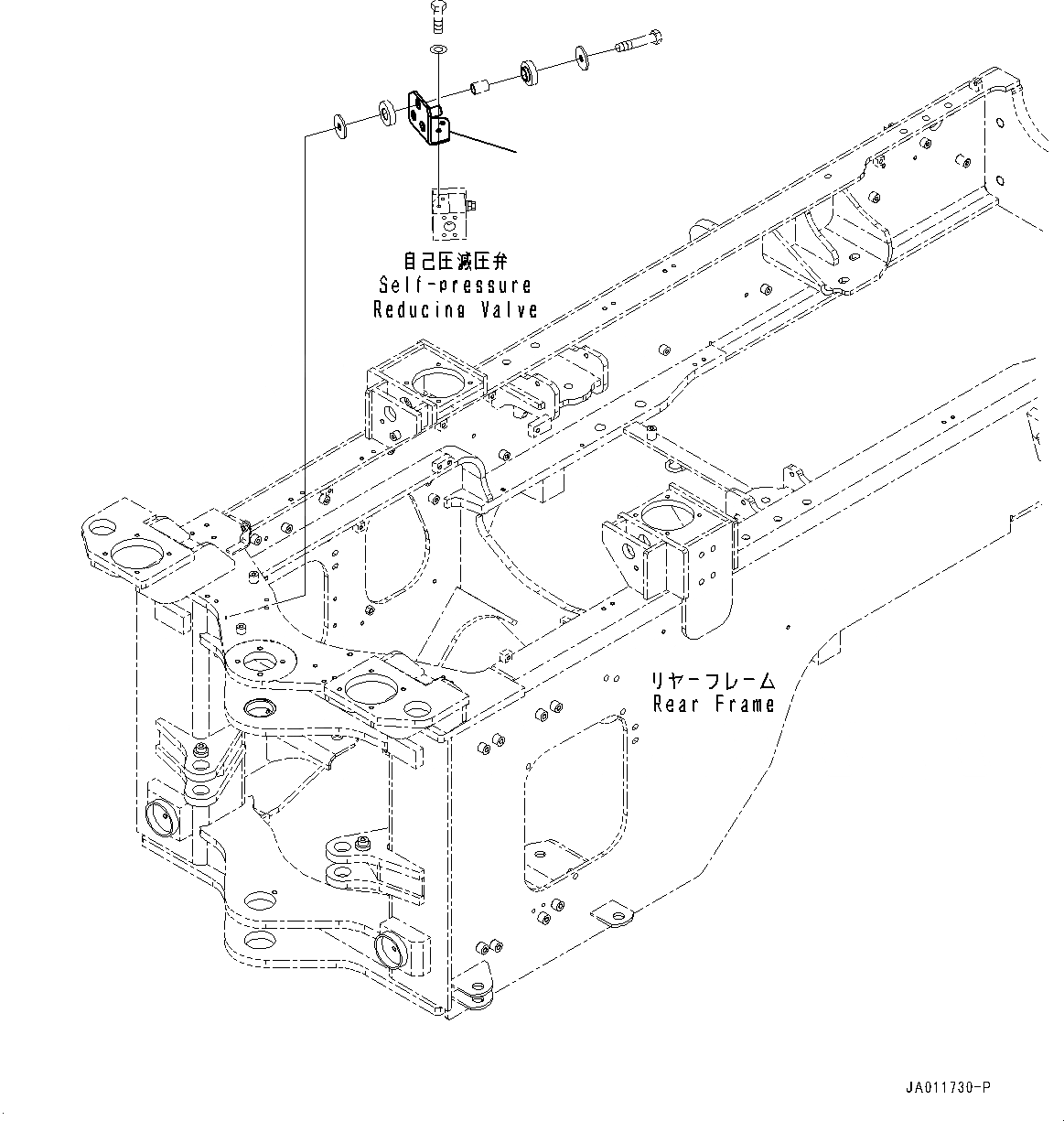 自己圧減圧弁
Self-pressure
Reducing Valve

リヤーフレーム
Rear Frame

JA011730-P