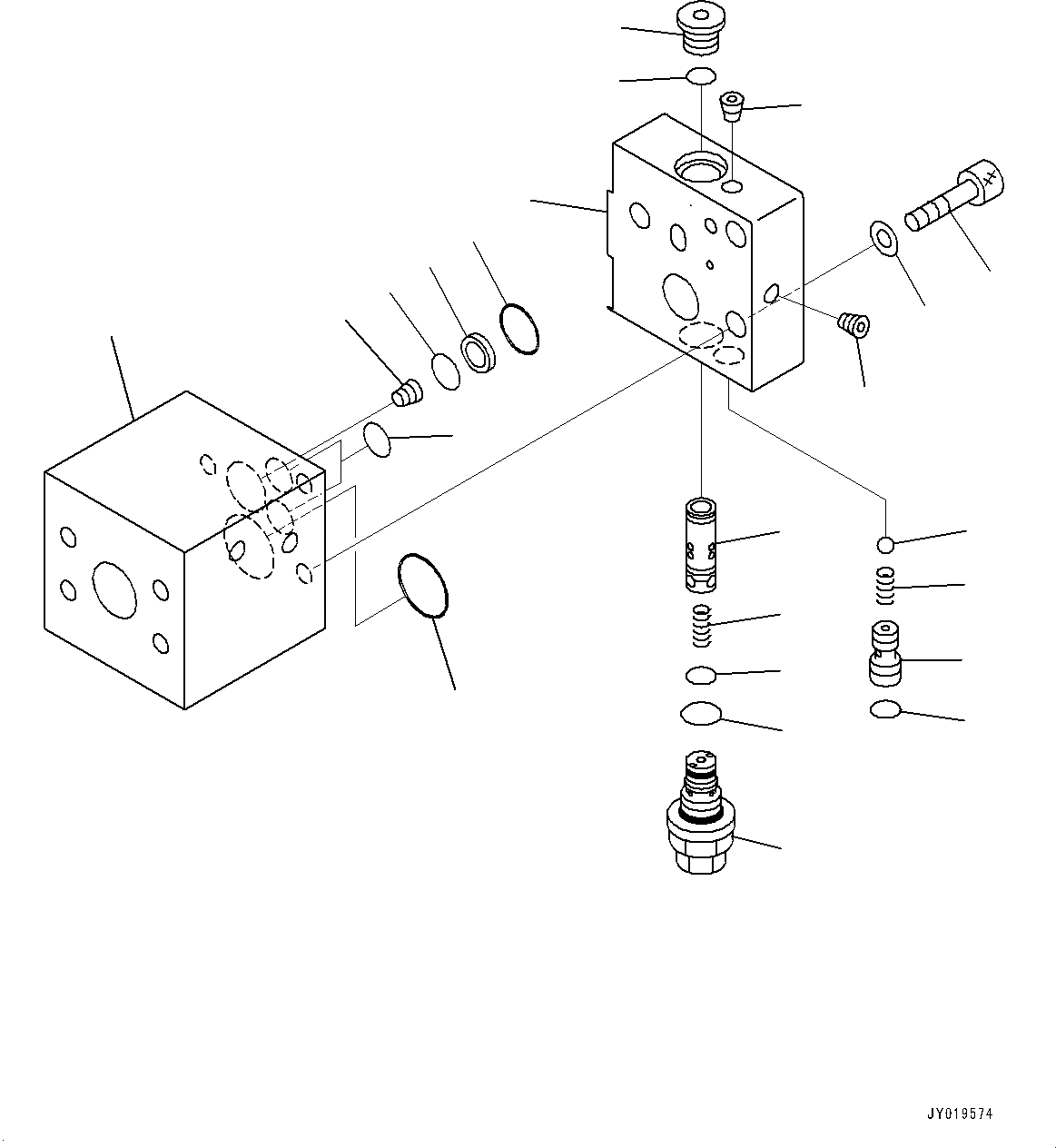 JY019574