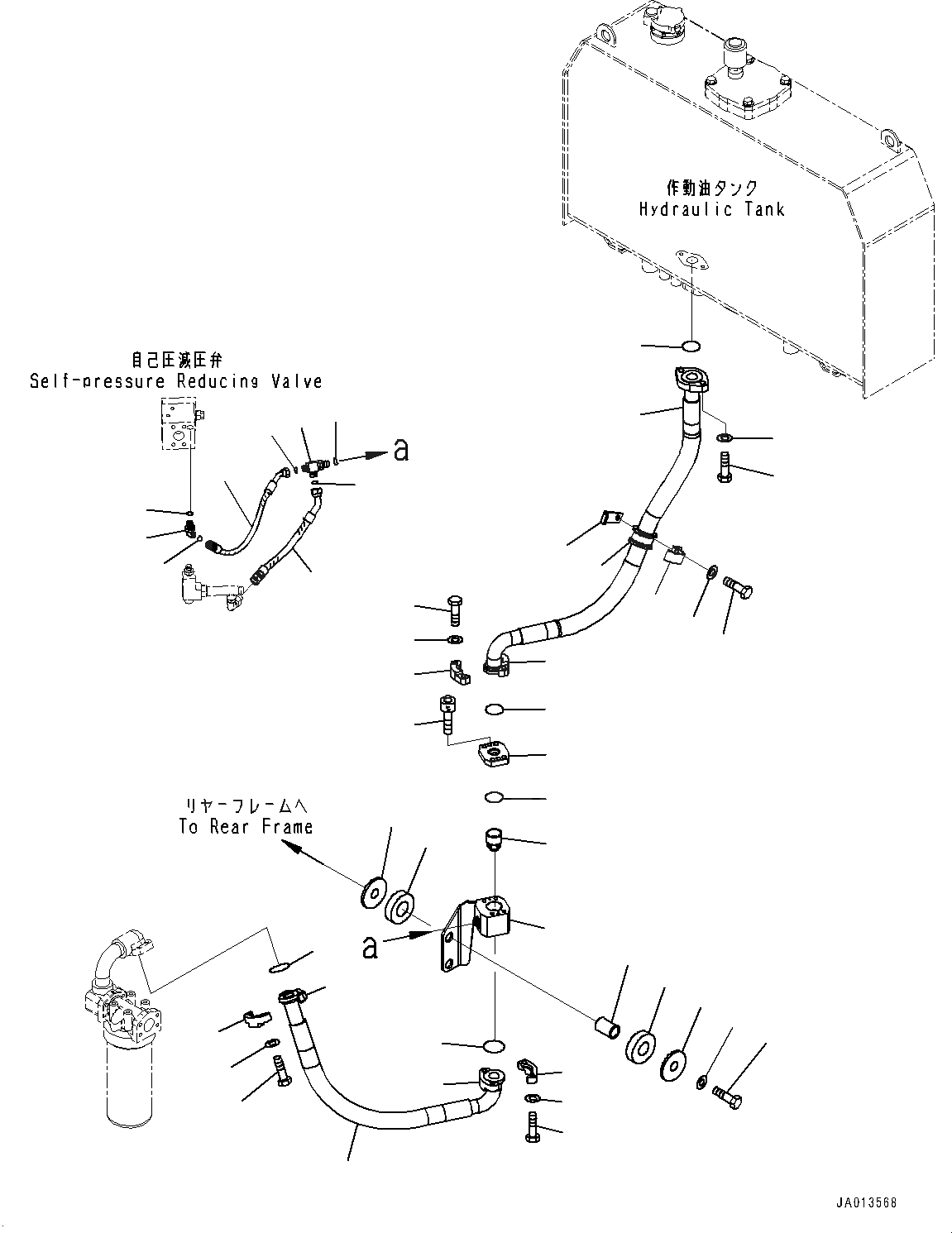 作動油タンク
Hydraulic Tank

自己圧減圧弁
Self-pressure Reducing Valve

a

リヤーフレームへ
To Rear Frame

a

JA013568