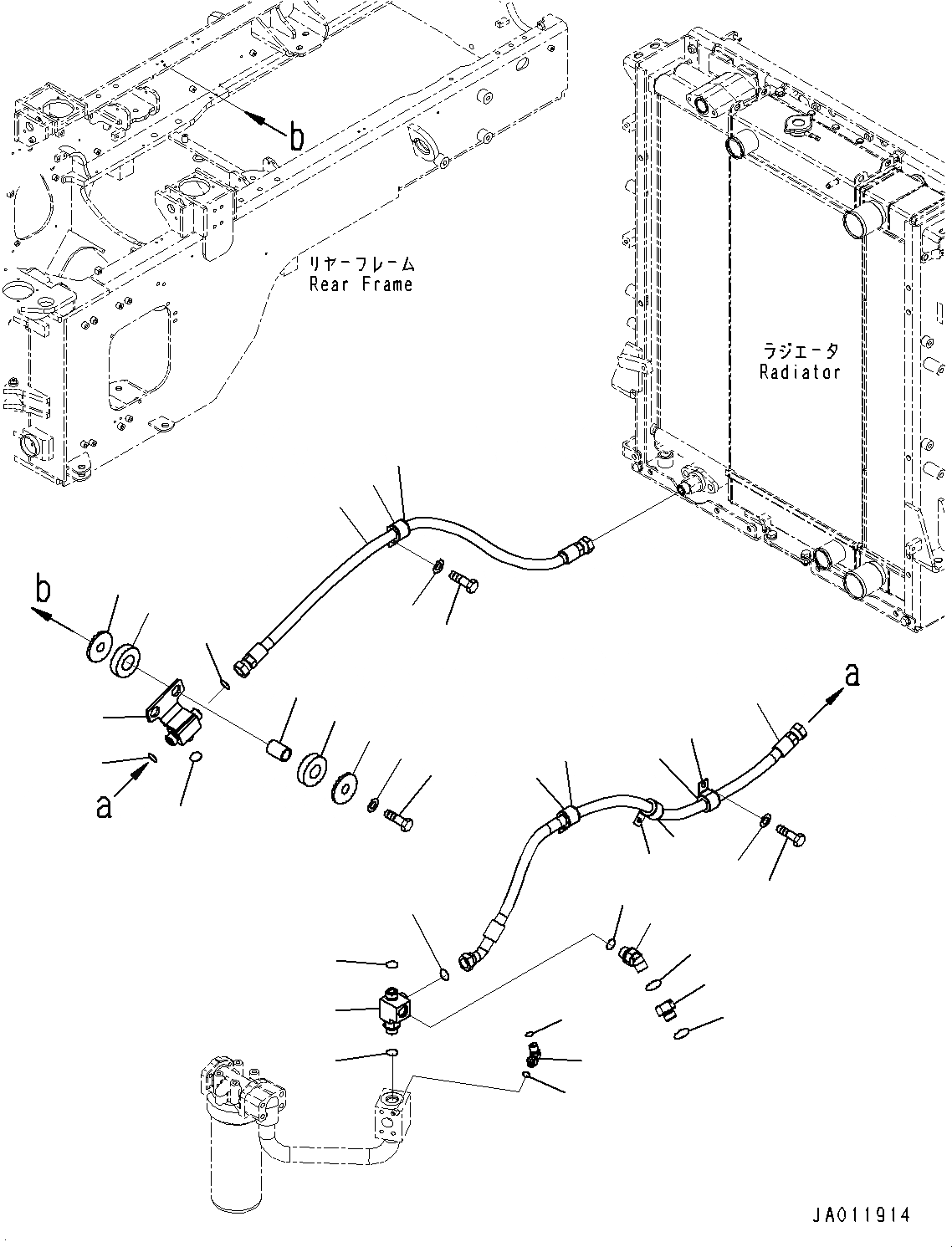 b

リヤーフレーム
Rear Frame

ラジエータ
Radiator

b

a

a

JA011914