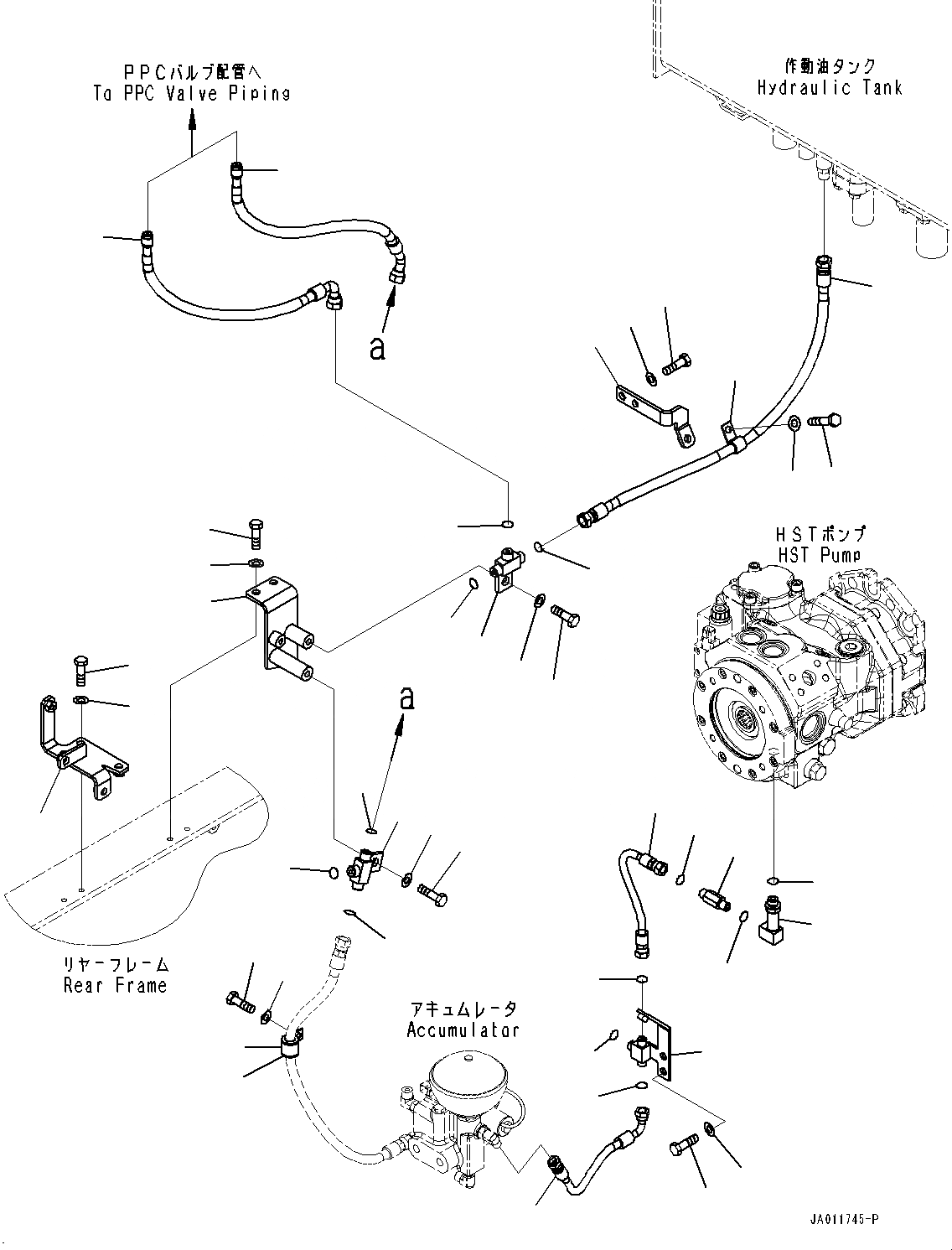 PPCバルブ配管へ
To PPC Valve Piping

作動油タンク
Hydraulic Tank

a

HSTポンプ
HST Pump

a

リヤーフレーム
Rear Frame

アキュムレータ
Accumulator

JA011745-P