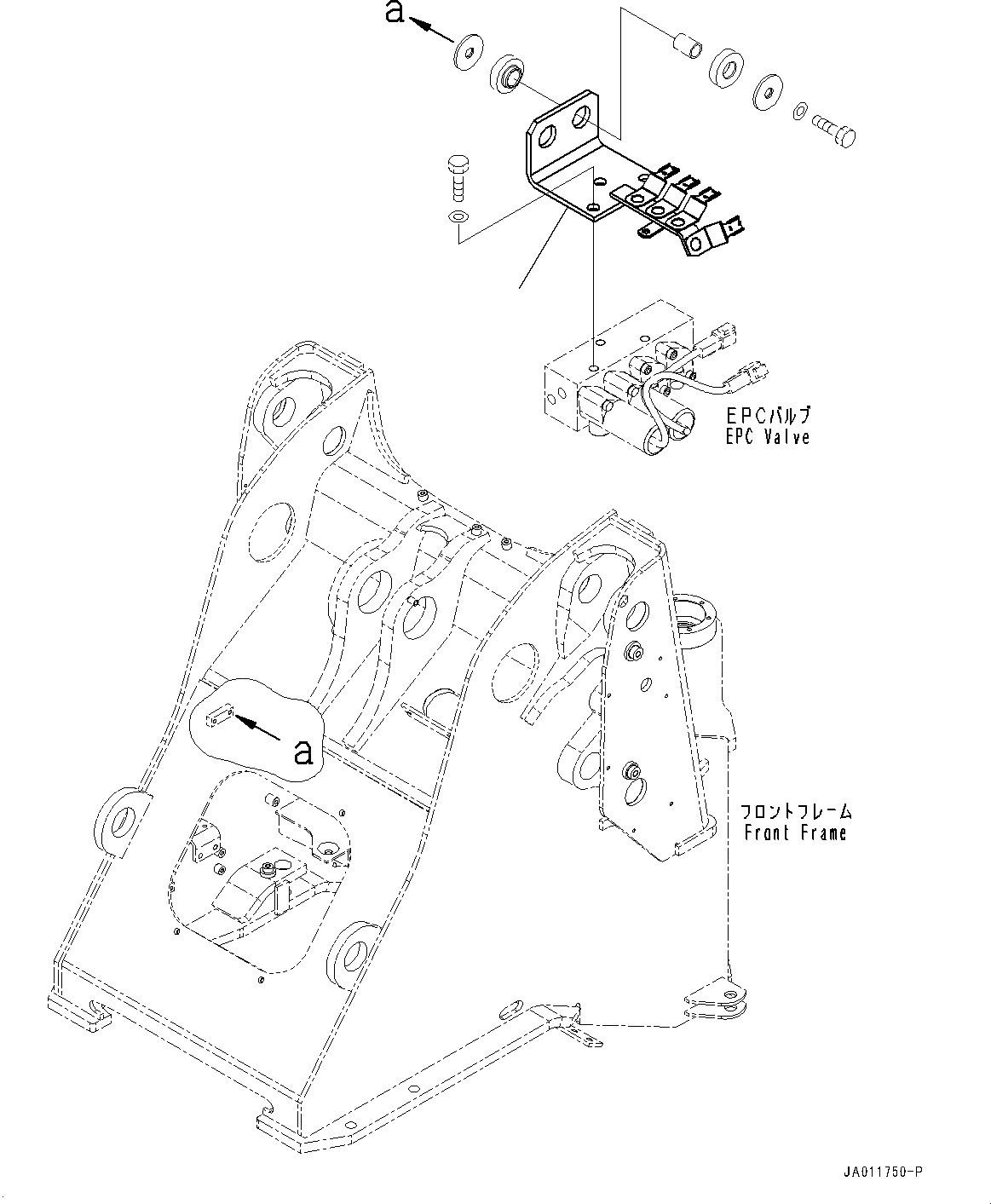 a

EPCバルブ
EPC Valve

a

フロントフレーム
Front Frame

JA011750-P