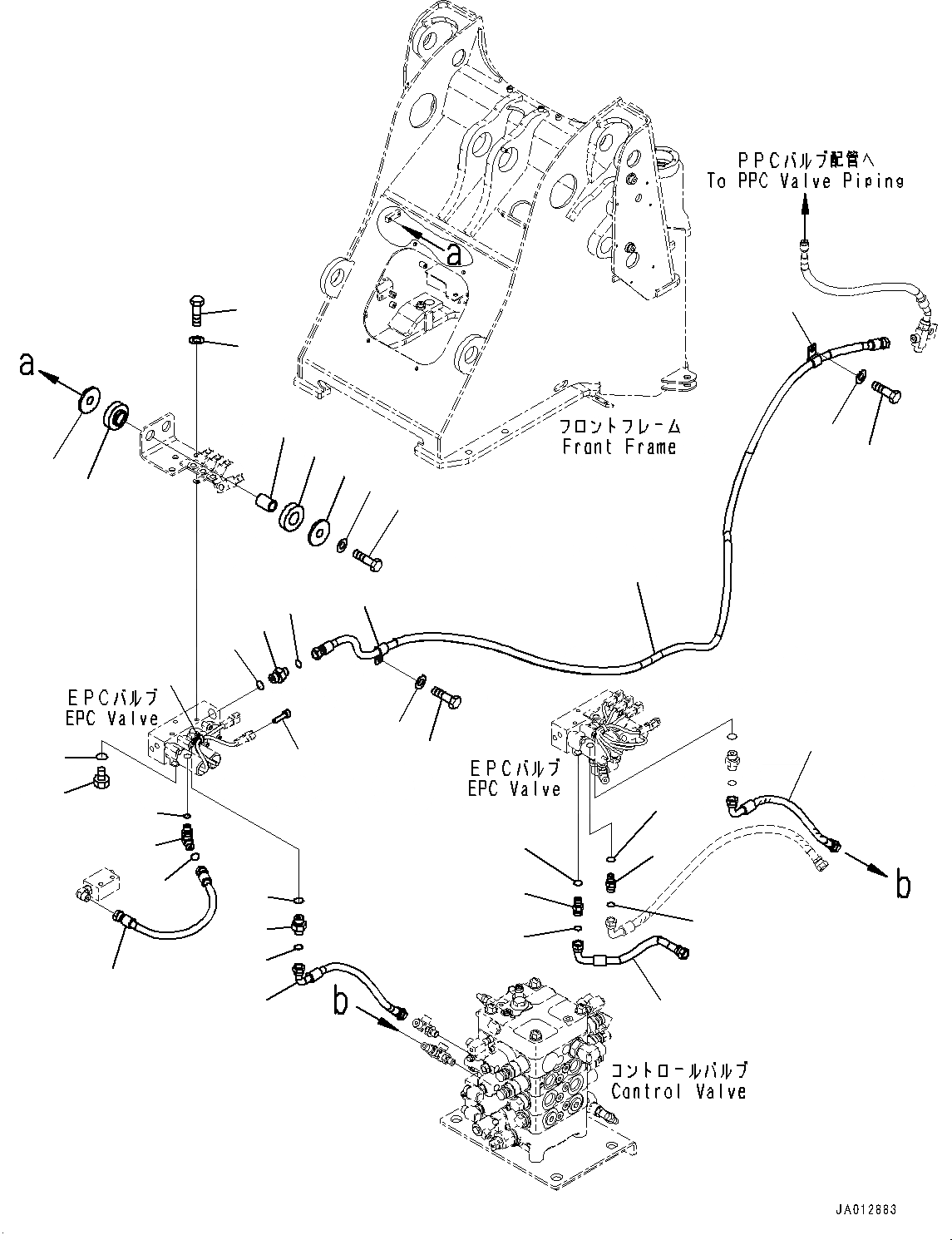 PPCバルブ配管へ
To PPC Valve Piping

a

a

フロントフレーム
Front Frame

EPCバルブ
EPC Valve

EPCバルブ
EPC Valve

b

b

コントロールバルブ
Control Valve

JA012883