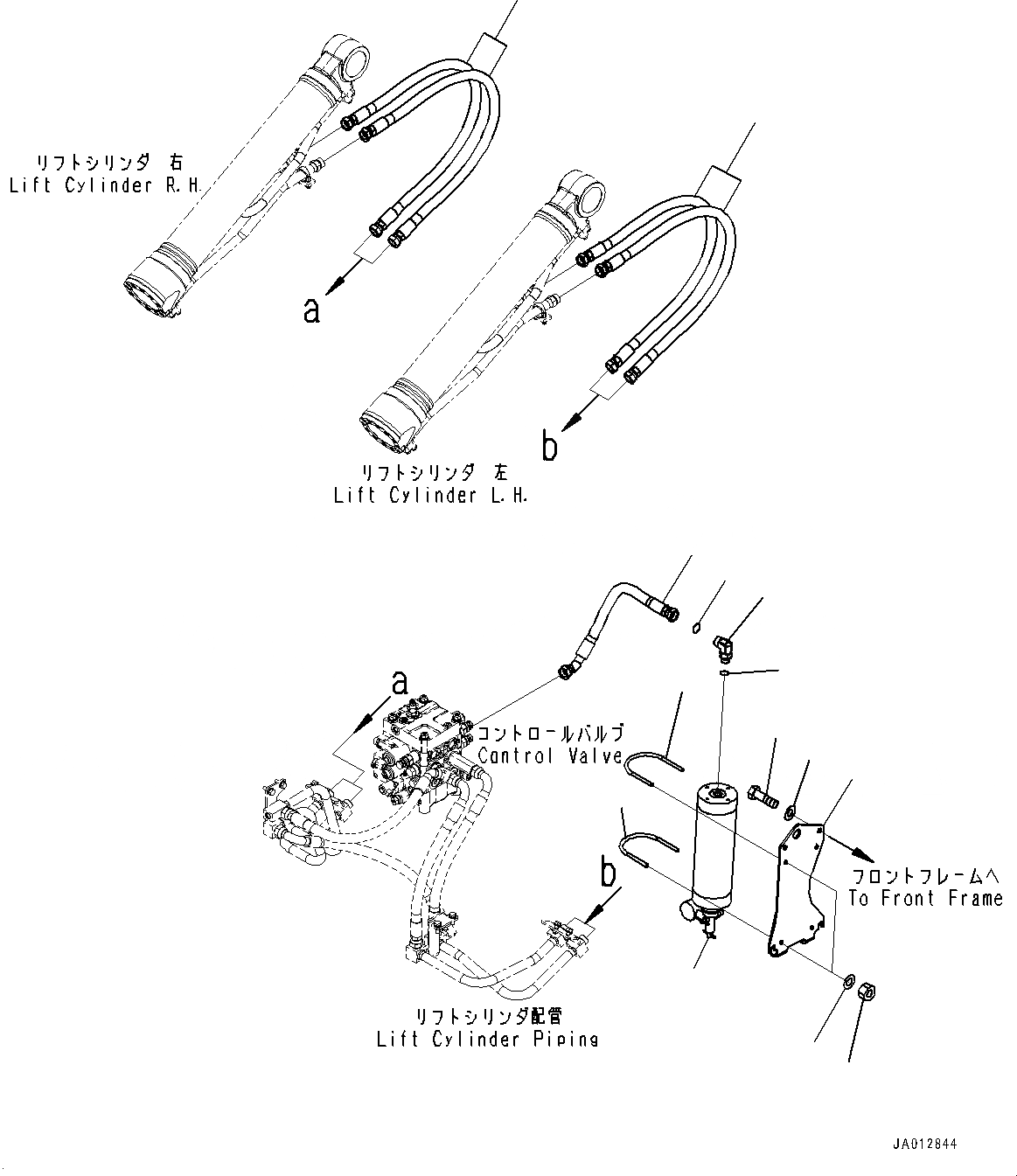 リフトシリンダ 右
Lift Cylinder R.H.

a

b

リフトシリンダ 左
Lift Cylinder L.H.

a

コントロールバルブ
Control Valve

b

フロントフレームへ
To Front Frame

リフトシリンダ配管
Lift Cylinder Piping

JA012844