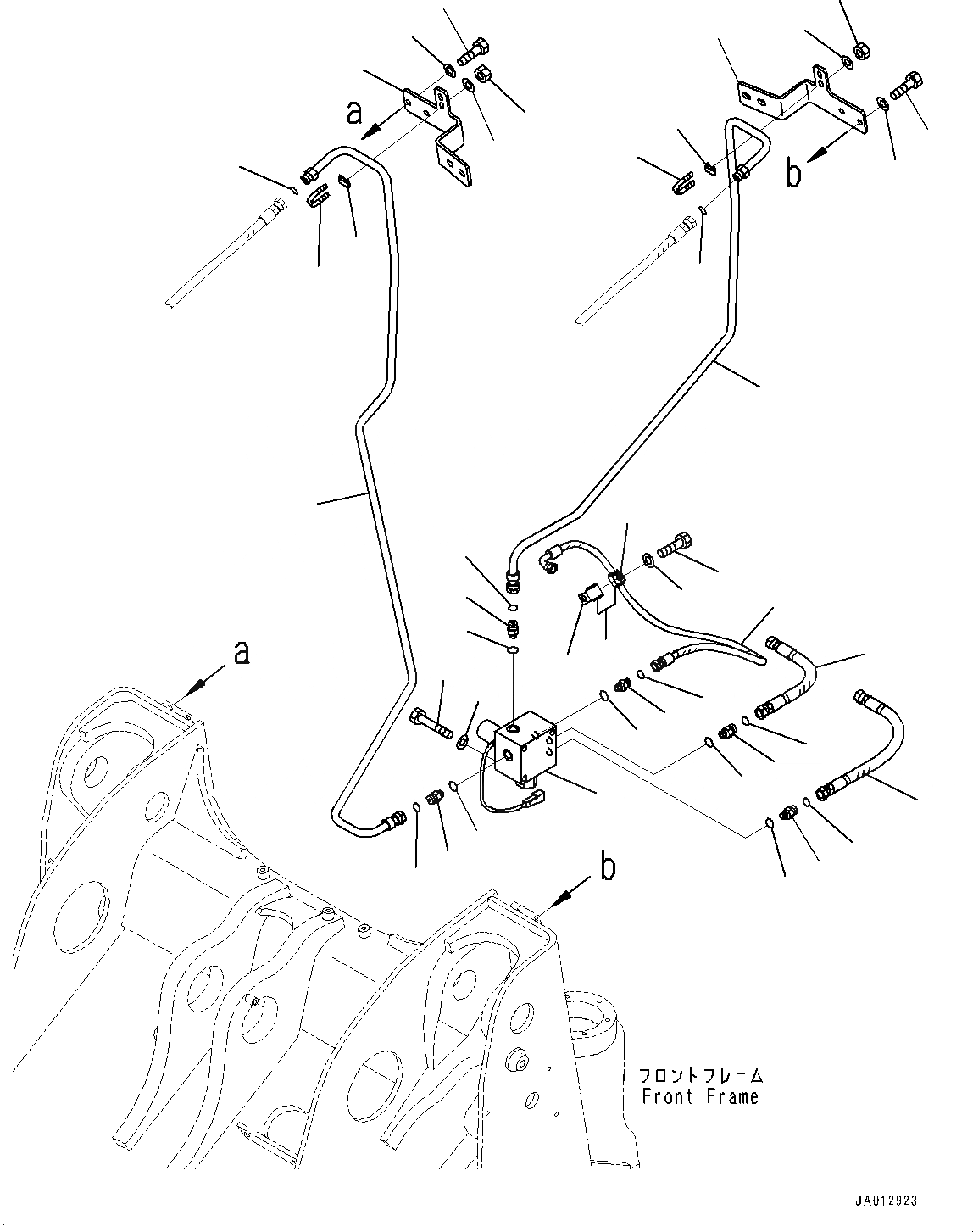 a

b

a

b

フロントフレーム
Front Frame

JA012923