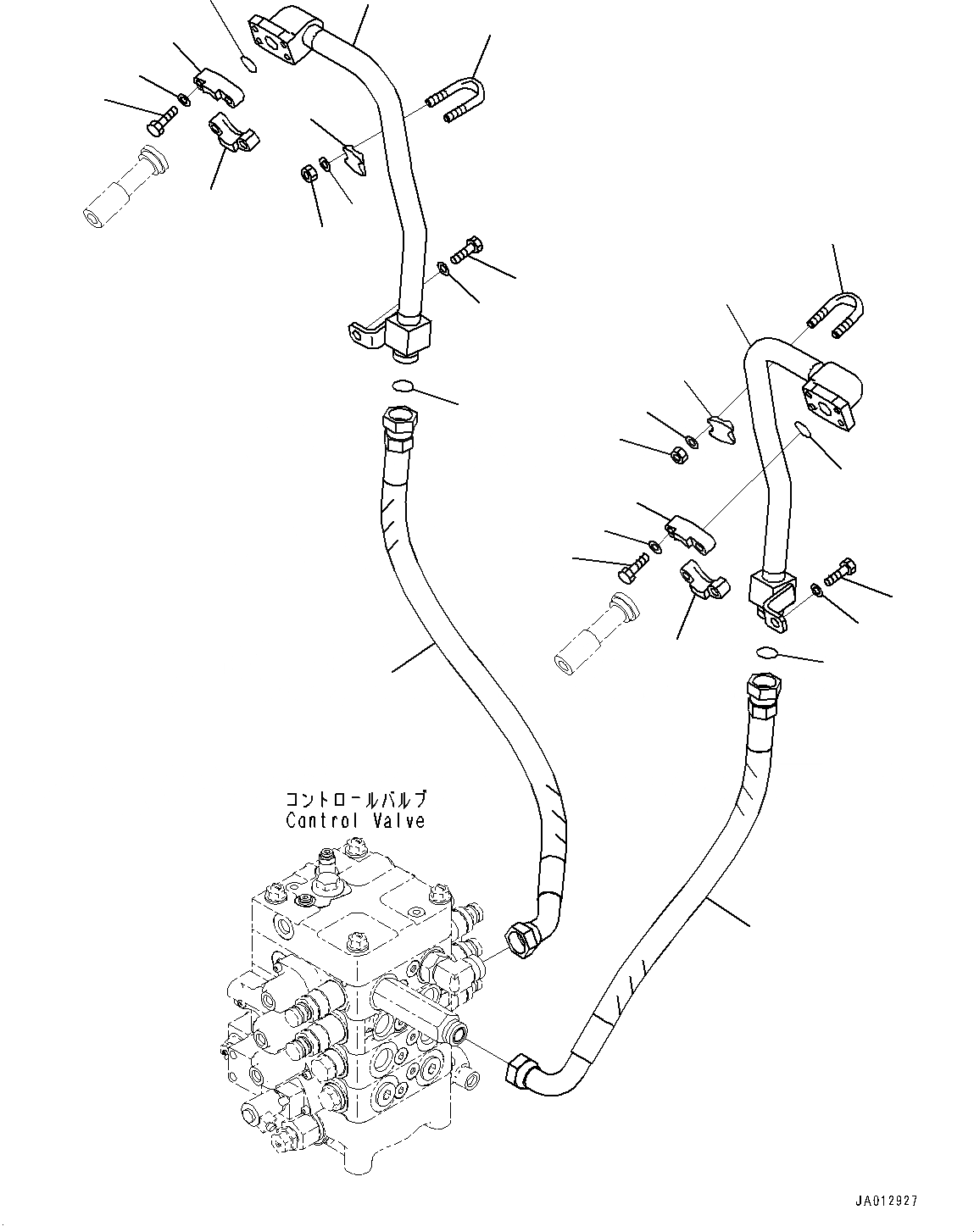 コントロールバルブ
Control Valve

JA012927