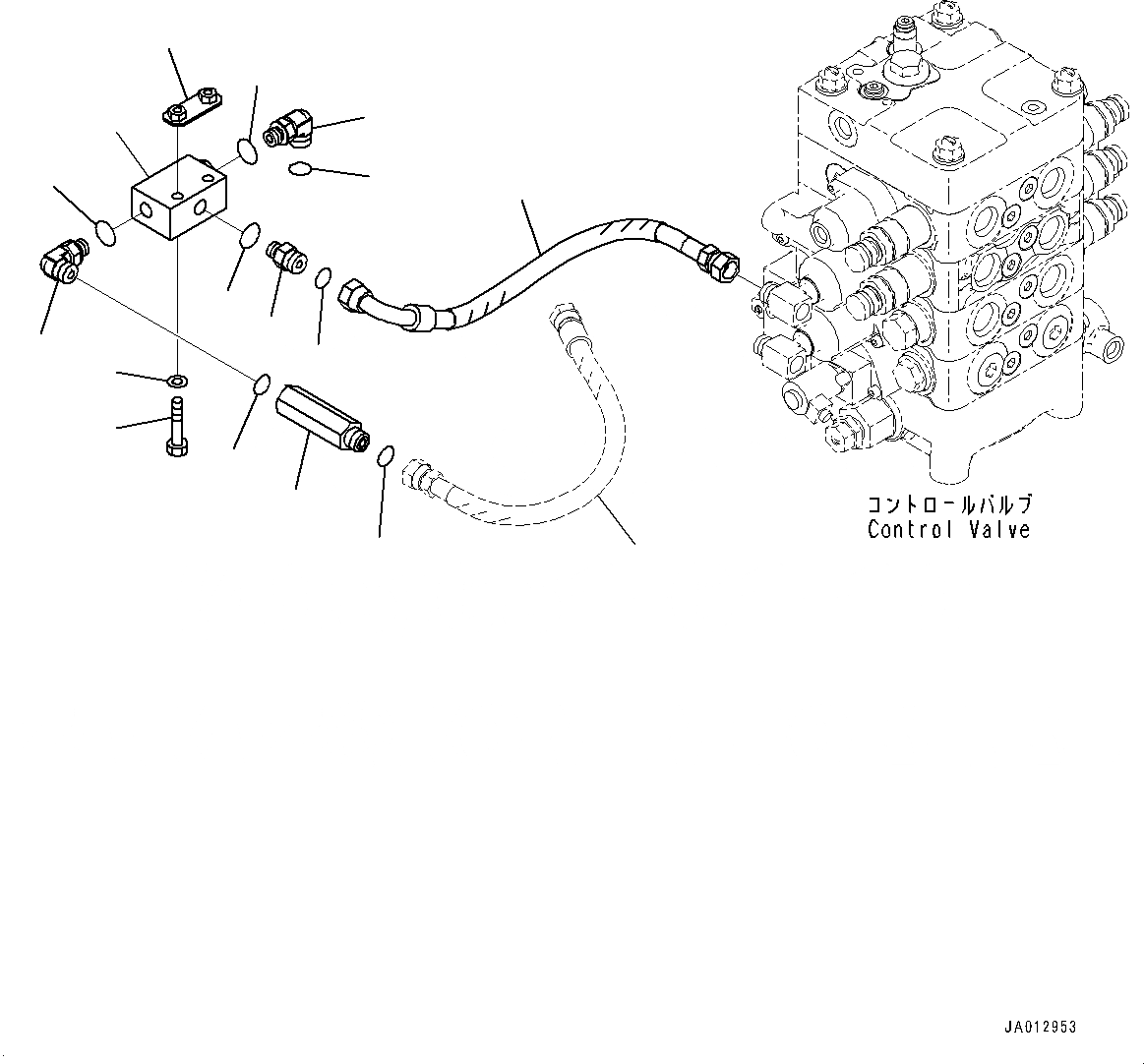 コントロールバルブ
Control Valve

JA012953