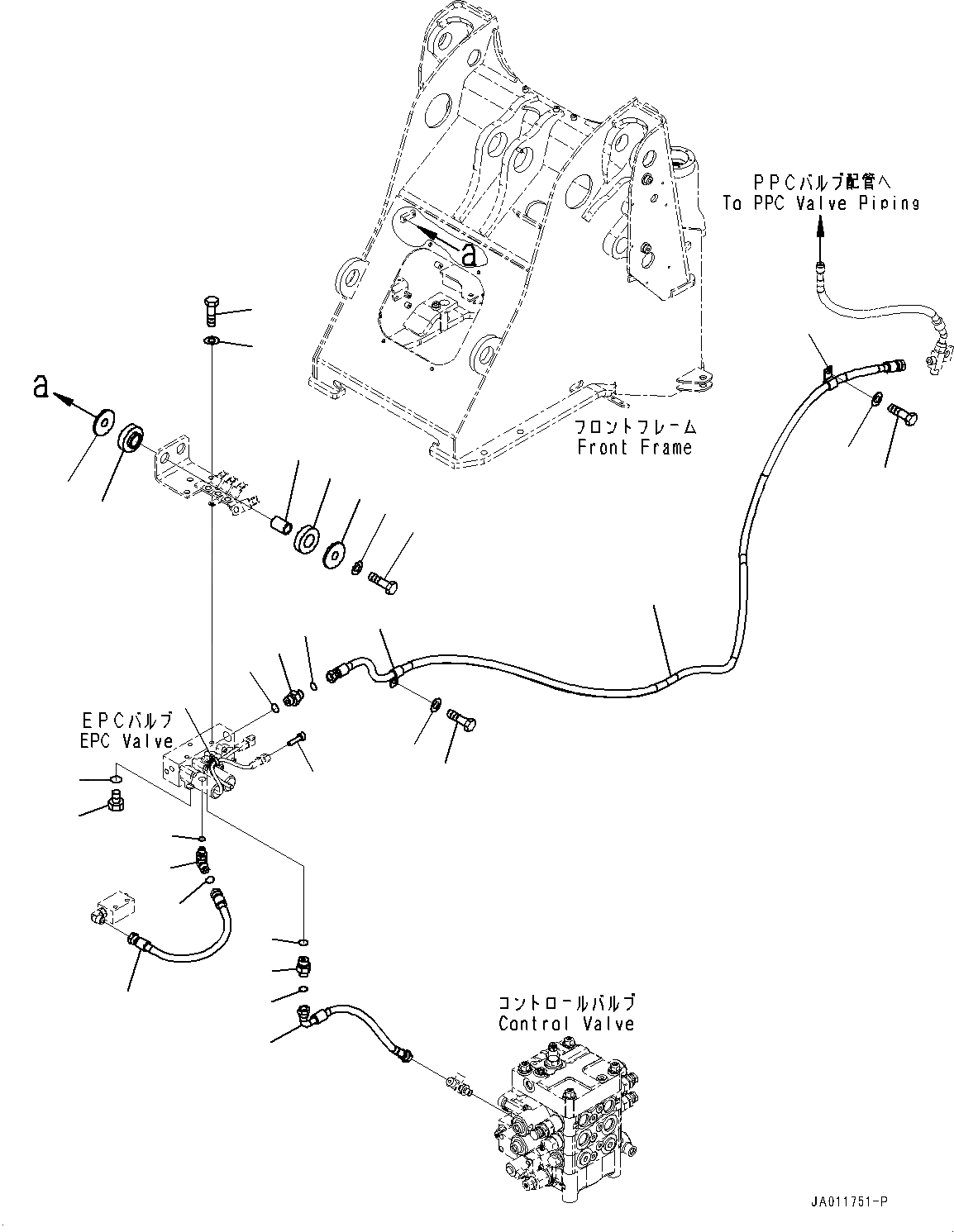 PPCバルブ配管へ
To PPC Valve Piping

a

a

フロントフレーム
Front Frame

EPCバルブ
EPC Valve

コントロールバルブ
Control Valve

JA011751-P