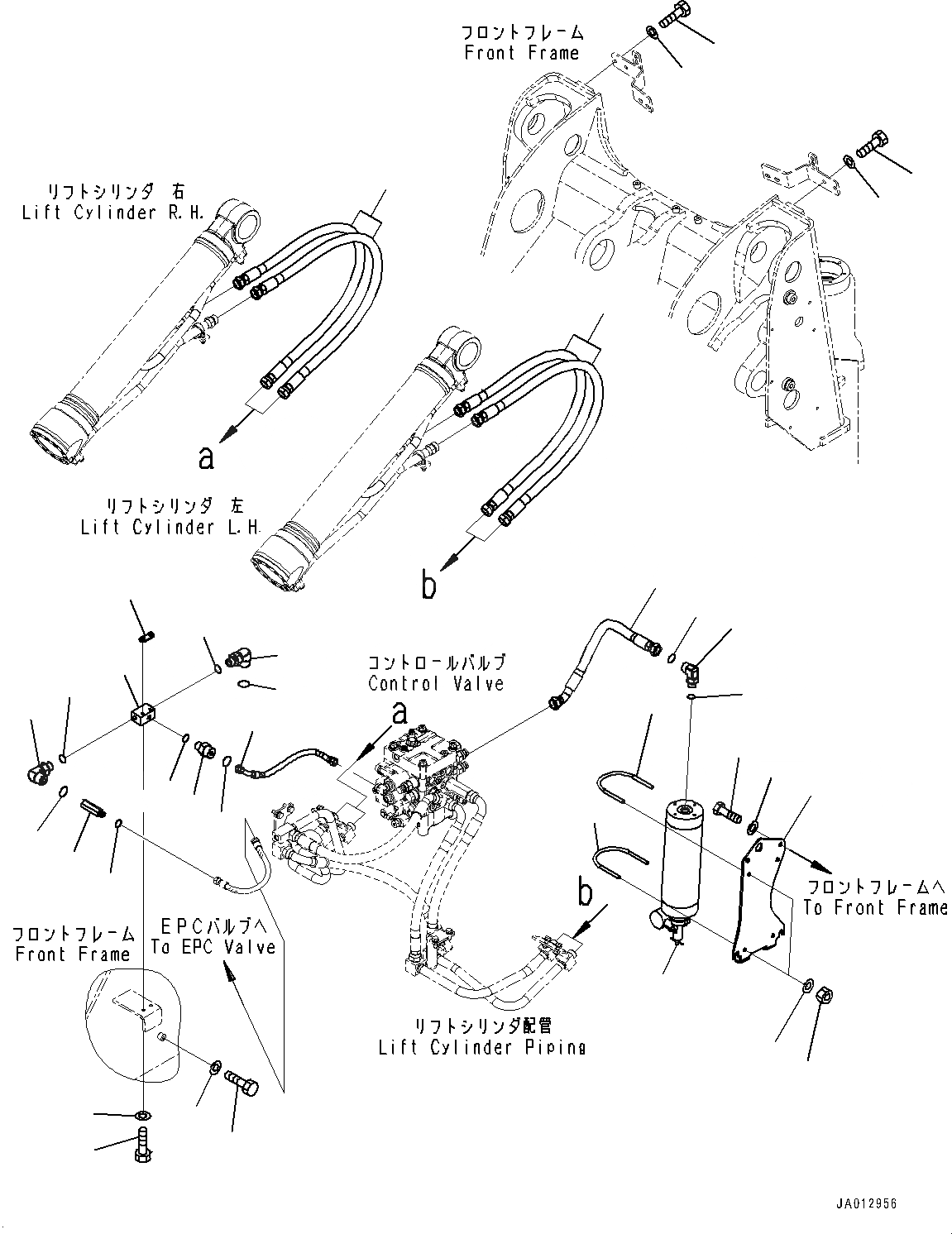 フロントフレーム
Front Frame

リフトシリンダ 右
Lift Cylinder R.H.

a

リフトシリンダ 左
Lift Cylinder L.H.

b

コントロールバルブ
Control Valve

a

b

フロントフレームへ
To Front Frame

フロントフレーム
Front Frame

EPCバルブへ
To EPC Valve

リフトシリンダ配管
Lift Cylinder Piping

JA012956