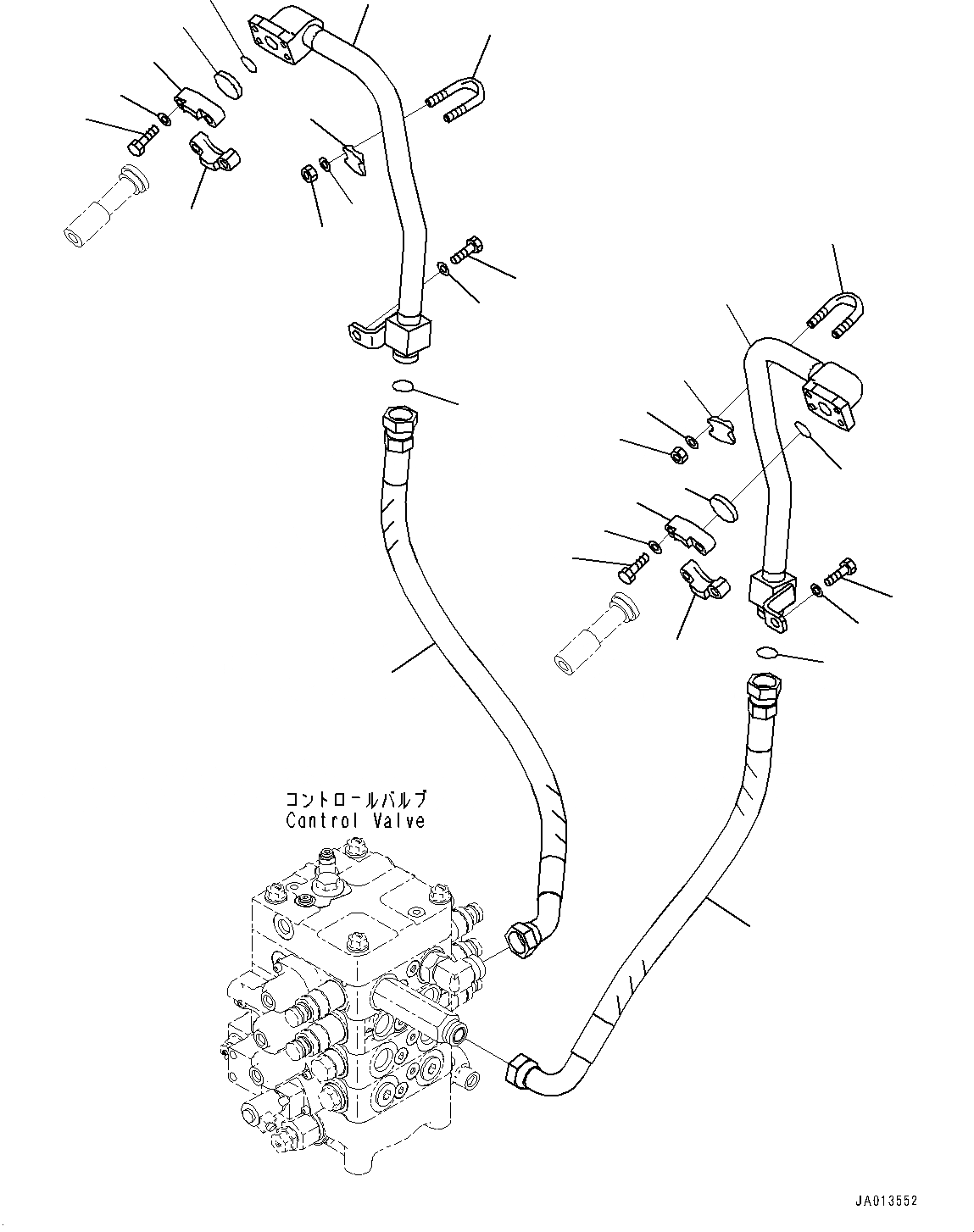 コントロールバルブ
Control Valve

JA013552