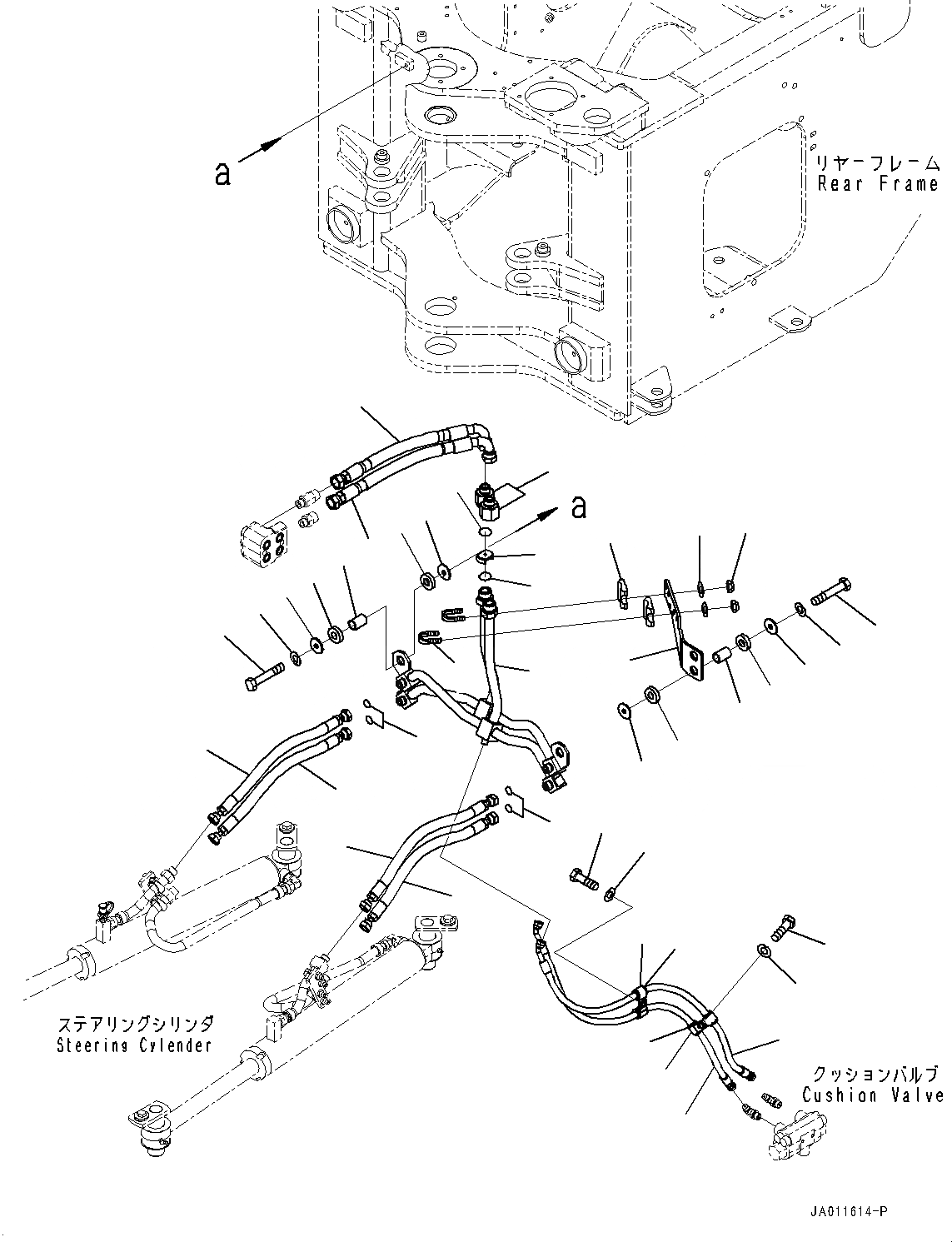 a

リヤーフレーム
Rear Frame

a

ステアリングシリンダ
Steering Cylender

クッションバルブ
Cushion Valve

JA011614-P