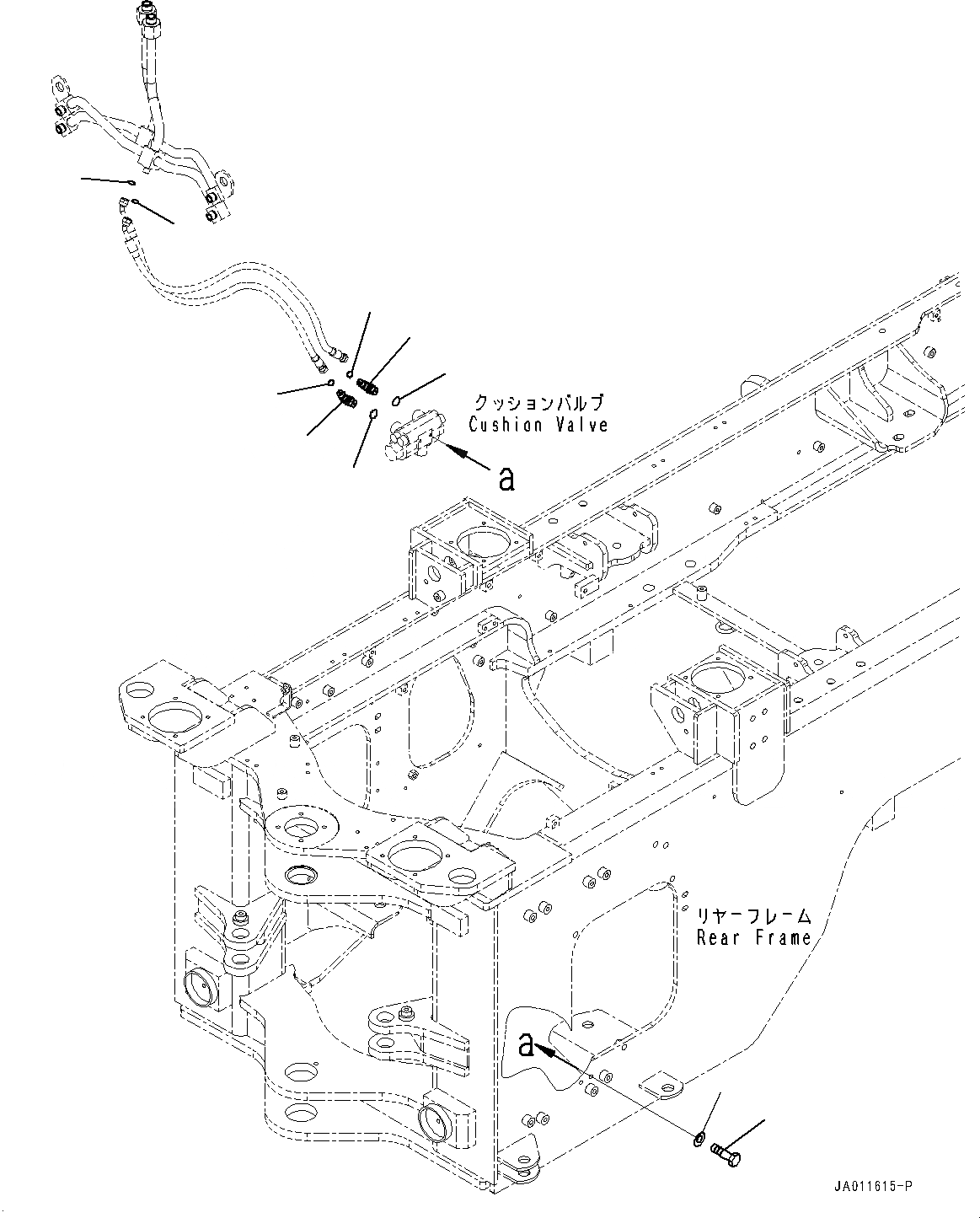 クッションバルブ
Cushion Valve

a

リヤーフレーム
Rear Frame

a

JA011615-P