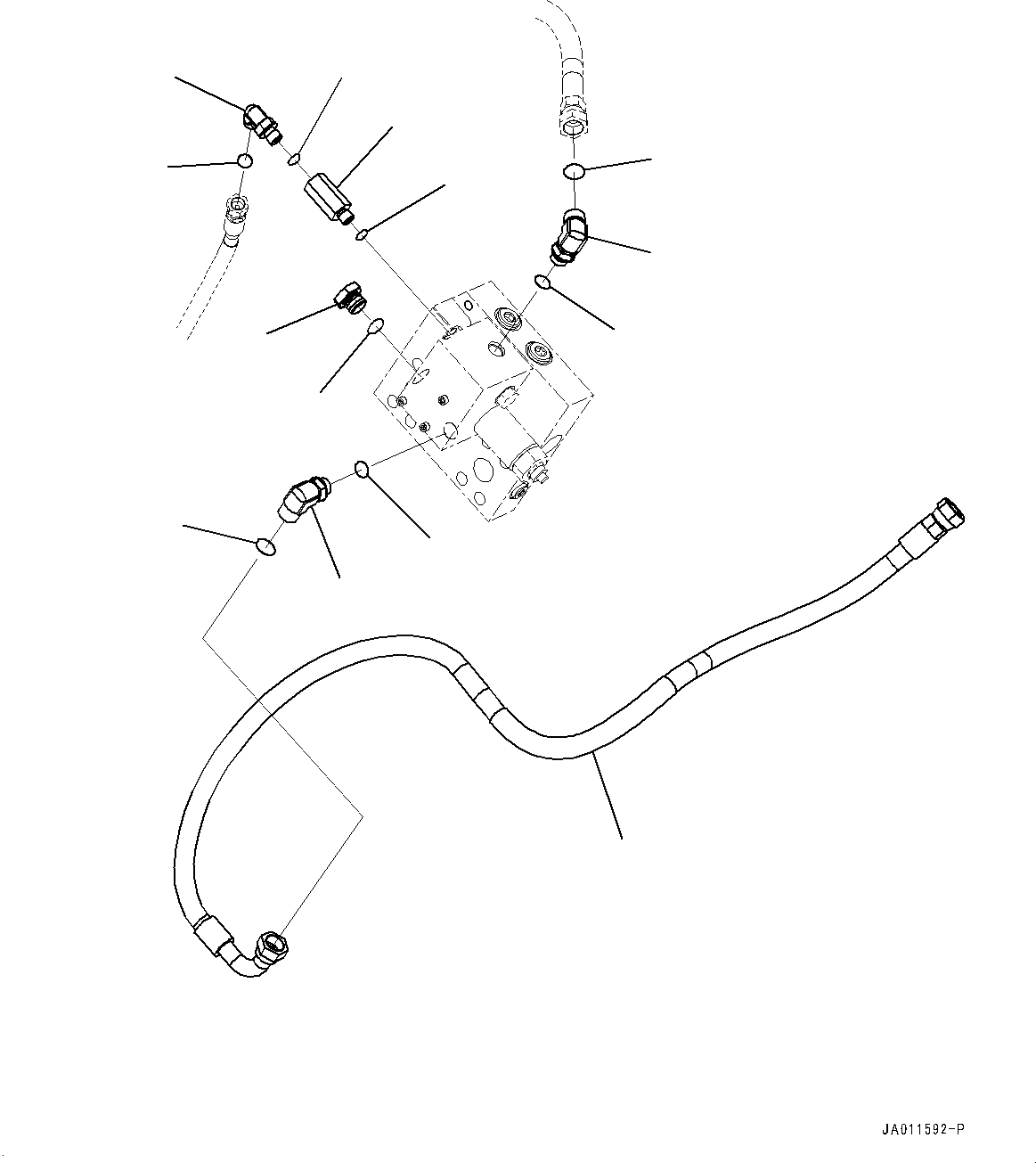 JA011592-P