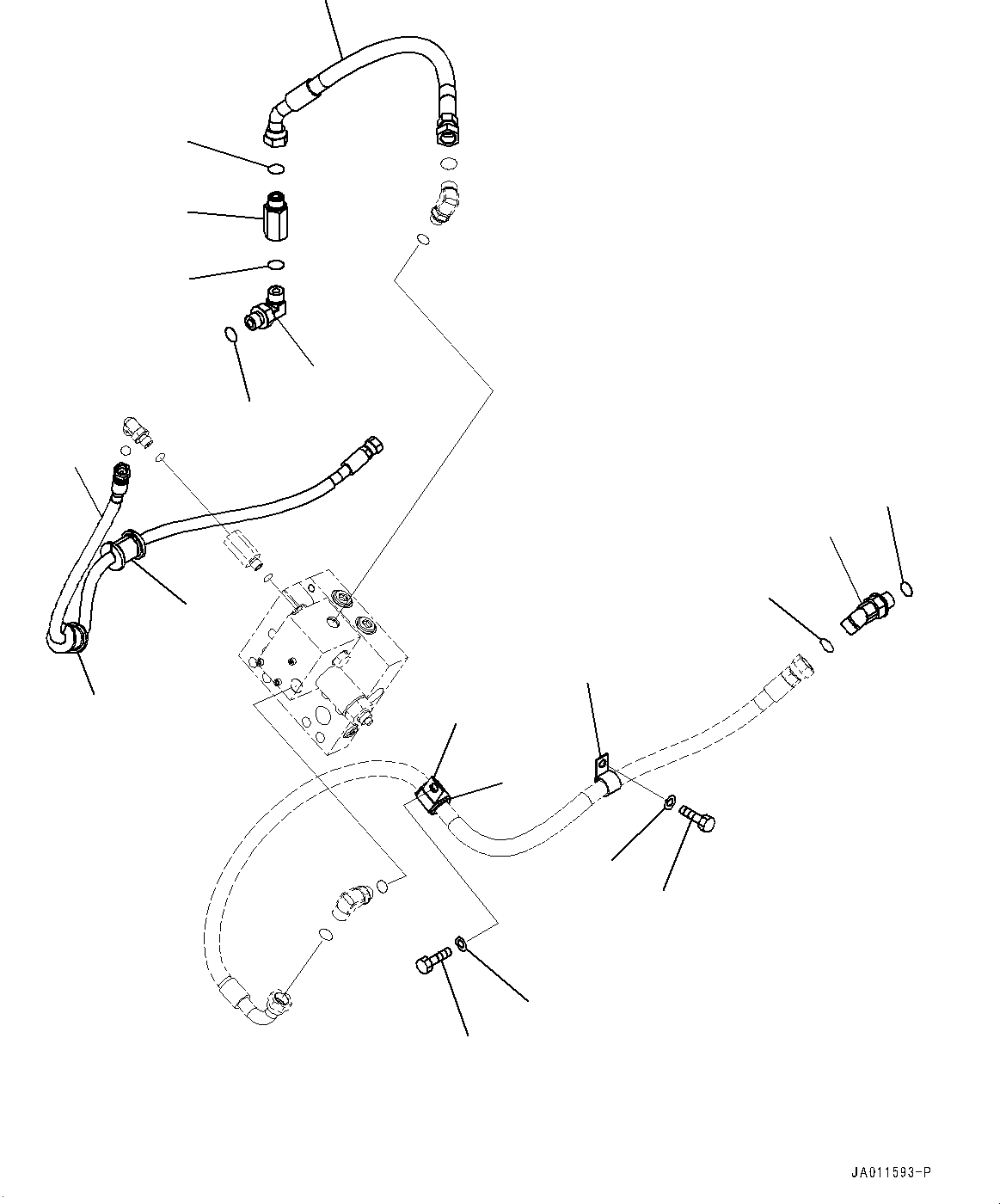 JA011593-P