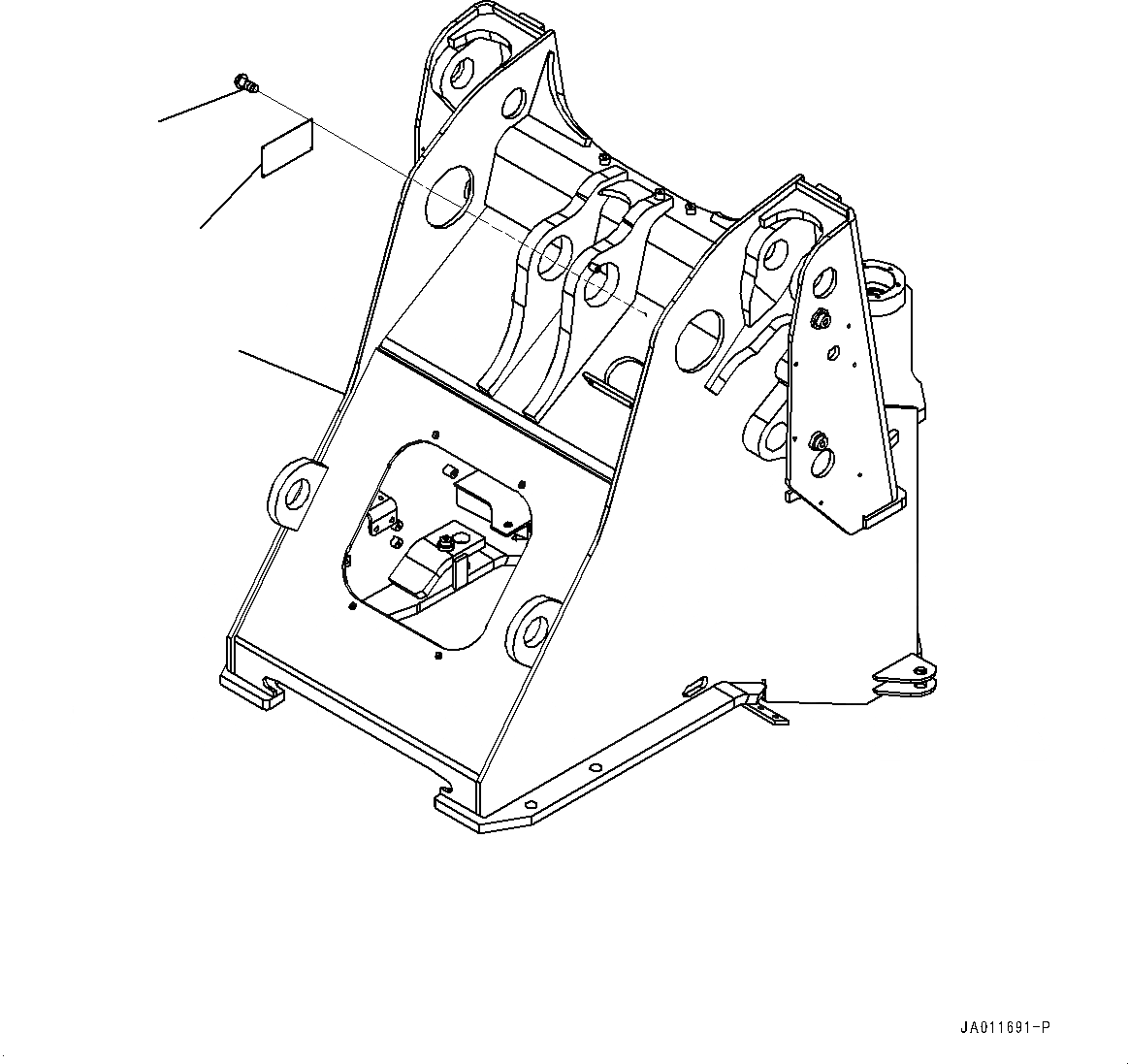 JA011691-P