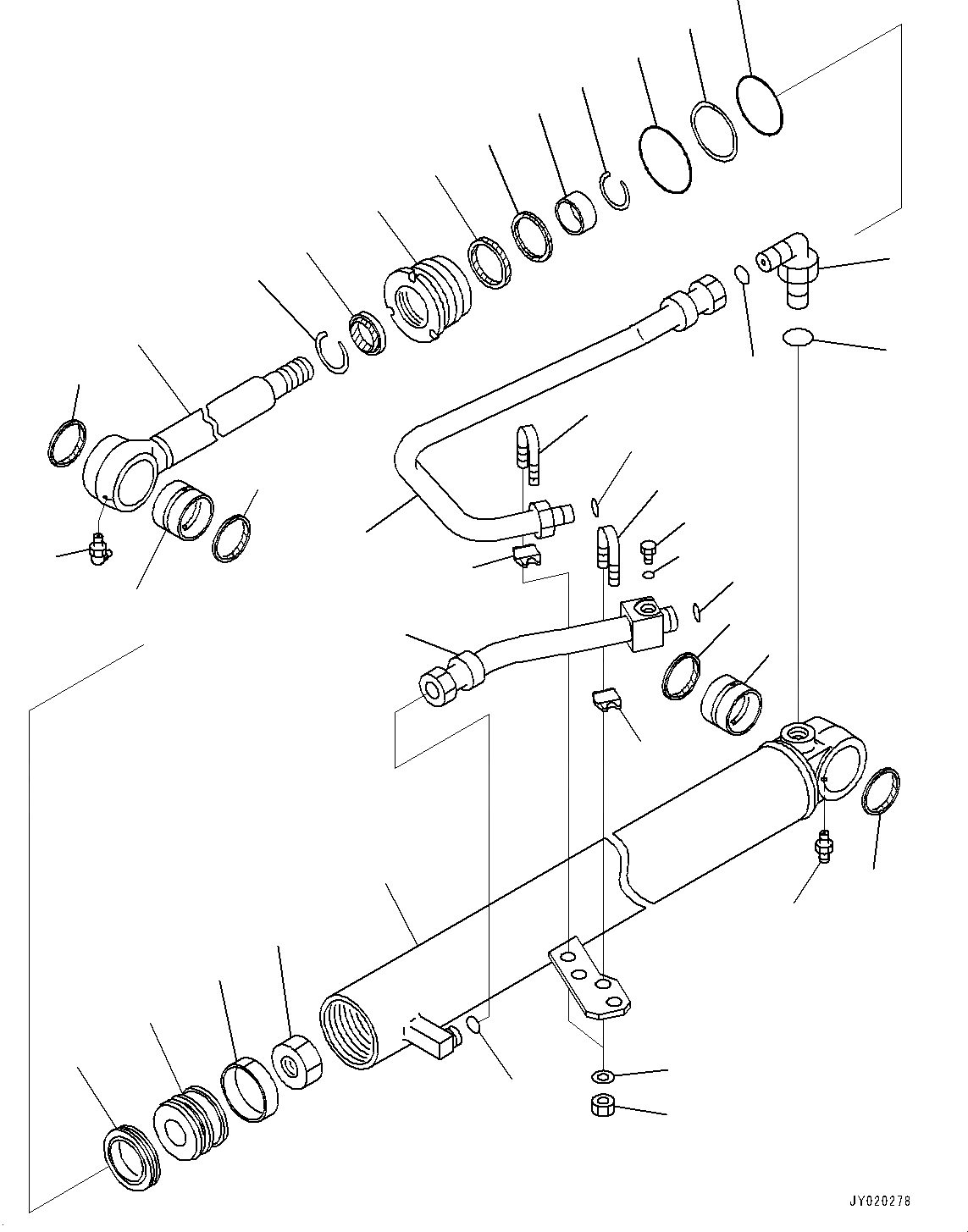 JY020278