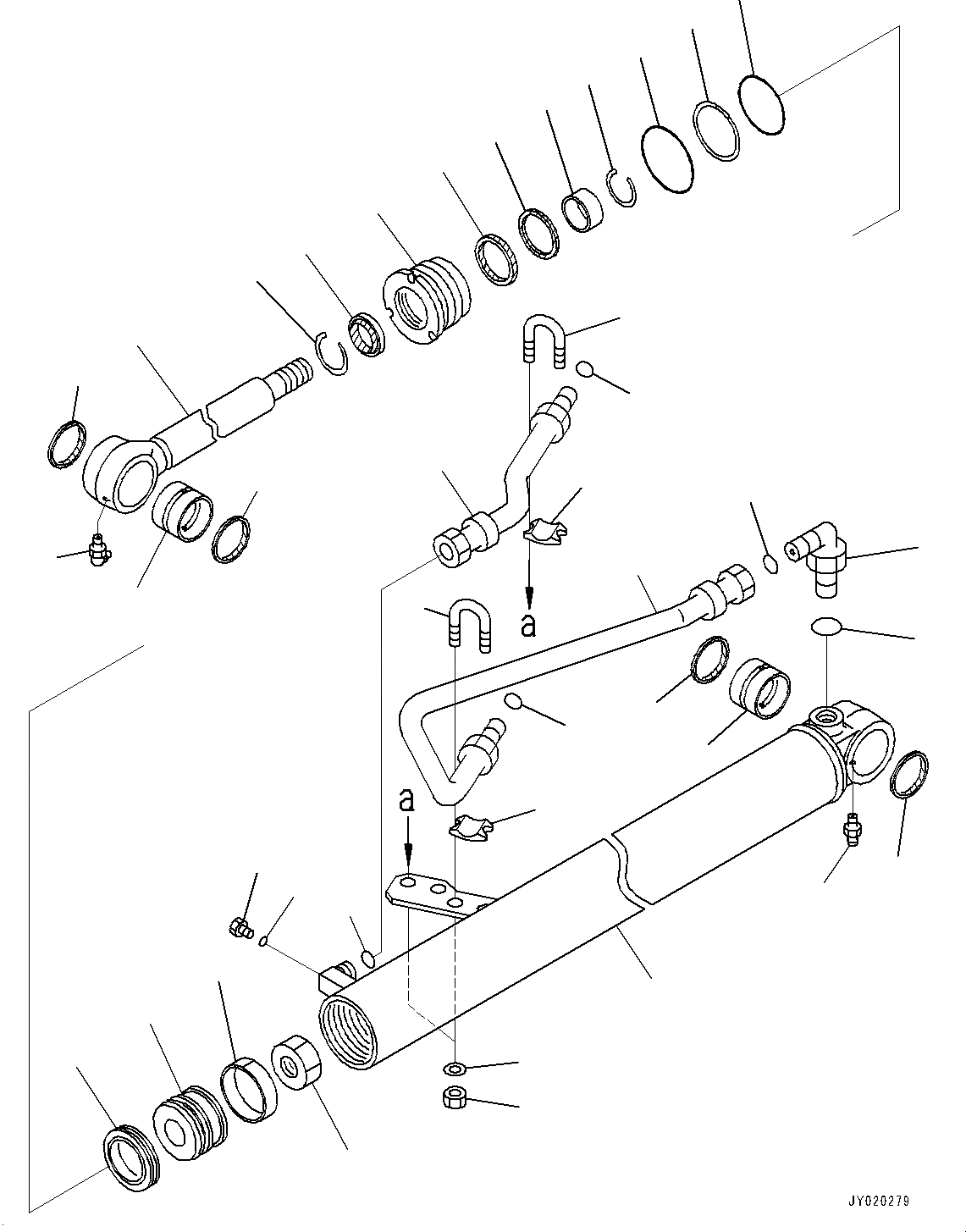 a

a

JY020279