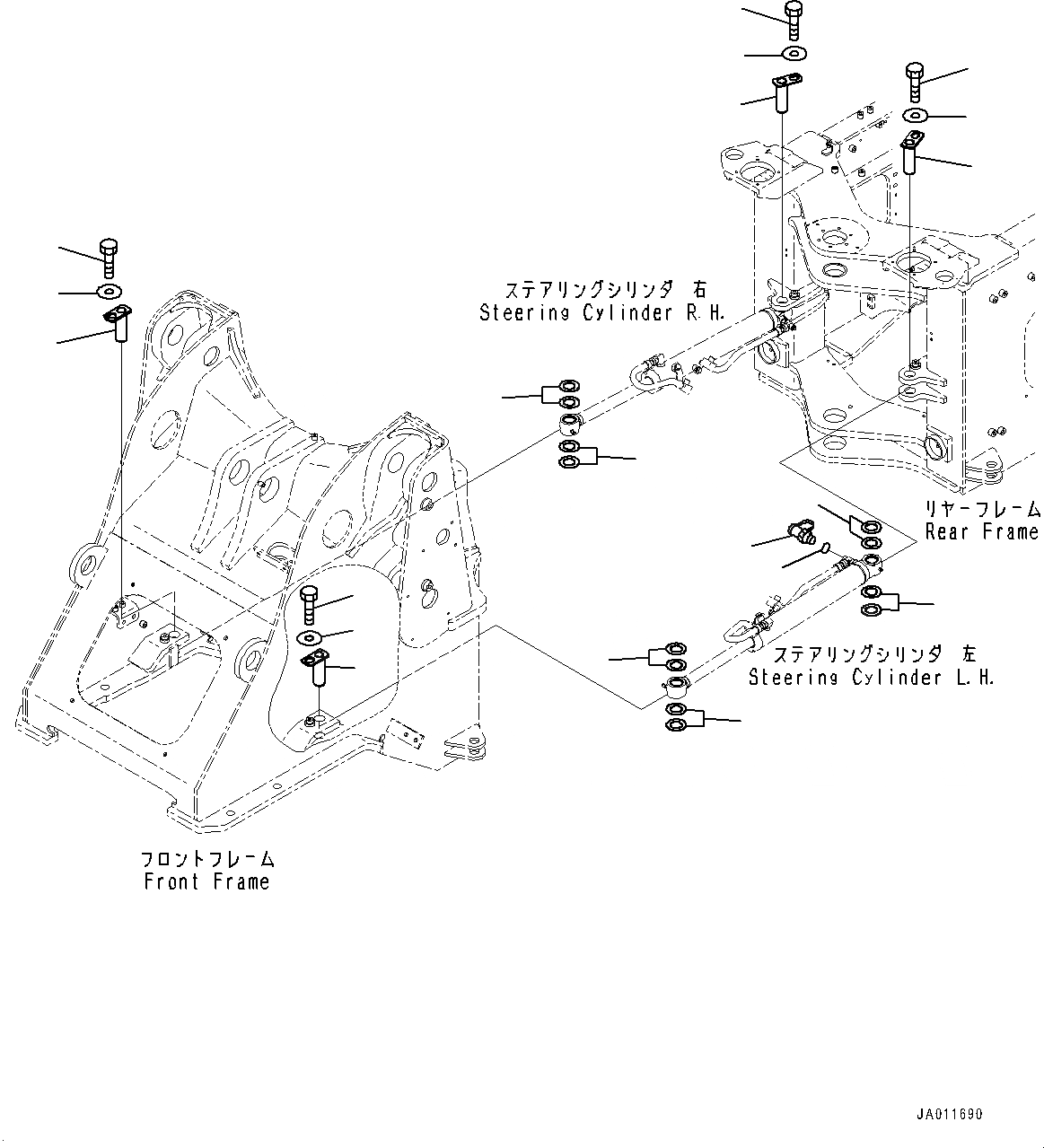 ステアリングシリンダ 右
Steering Cylinder R.H.

リヤーフレーム
Rear Frame

ステアリングシリンダ 左
Steering Cylinder L.H.

フロントフレーム
Front Frame

JA011690