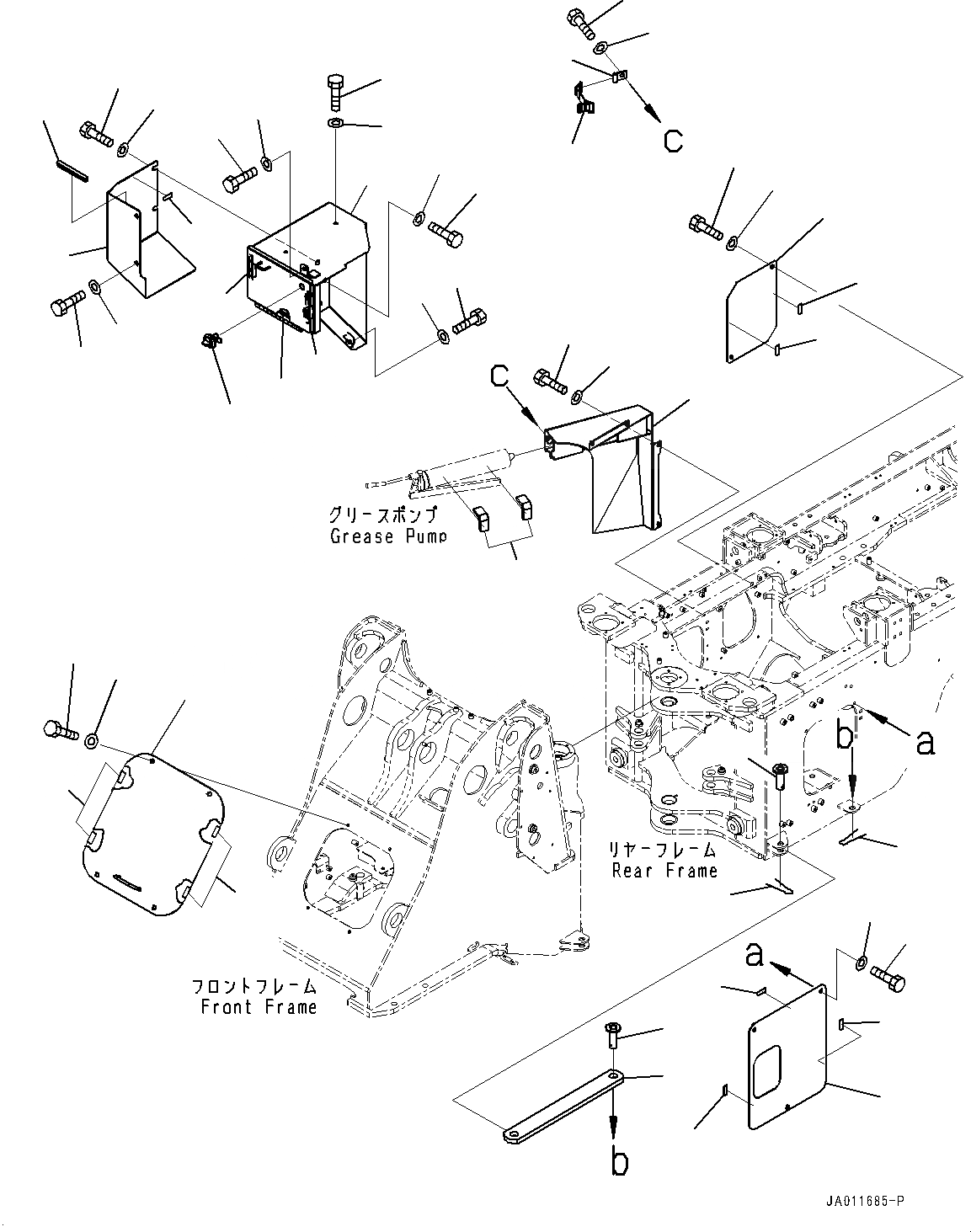 C

C

グリースポンプ
Grease Pump

a

b

リヤーフレーム
Rear Frame

フロントフレーム
Front Frame

a

b

JA011685-P