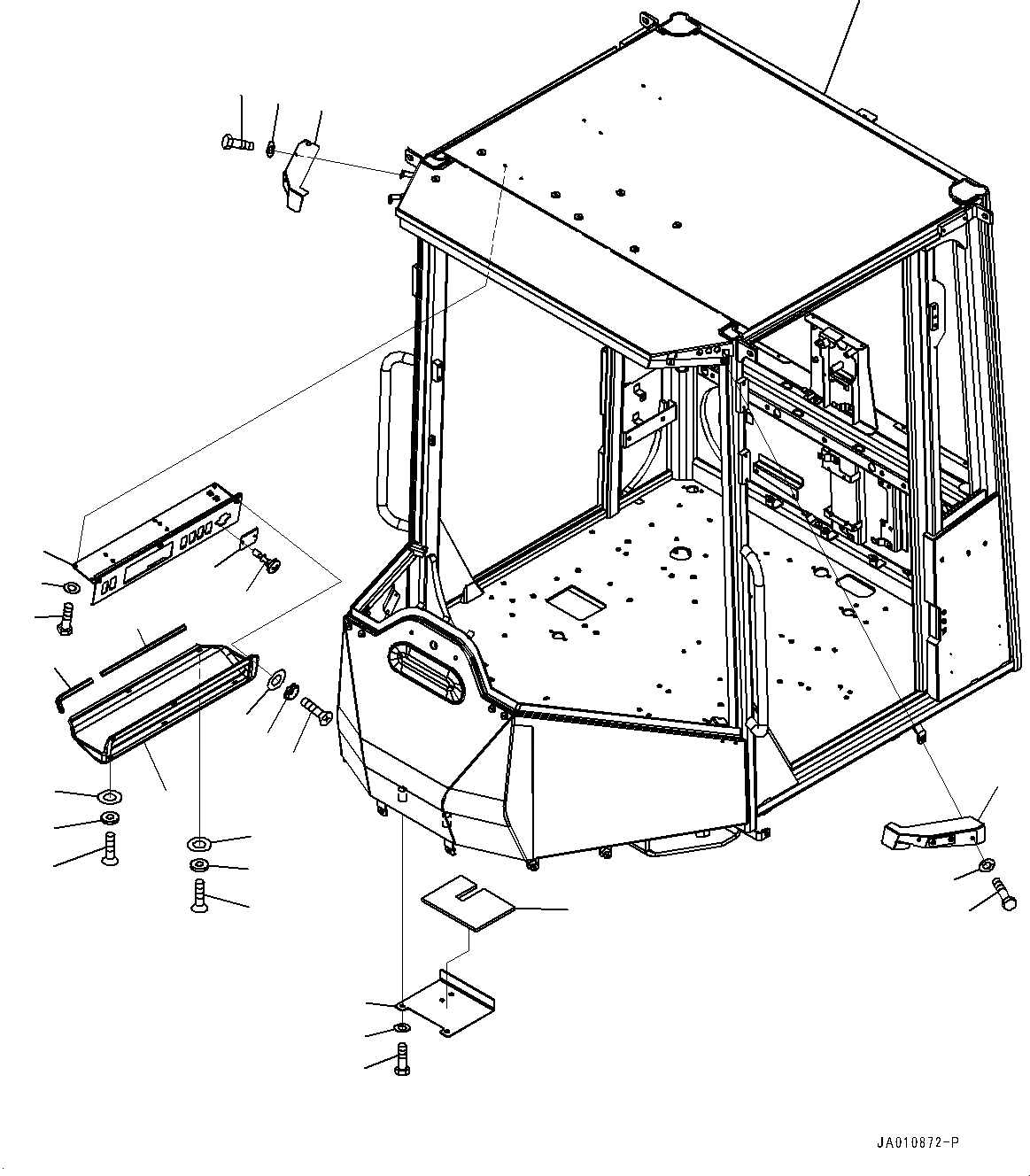 JA010872-P