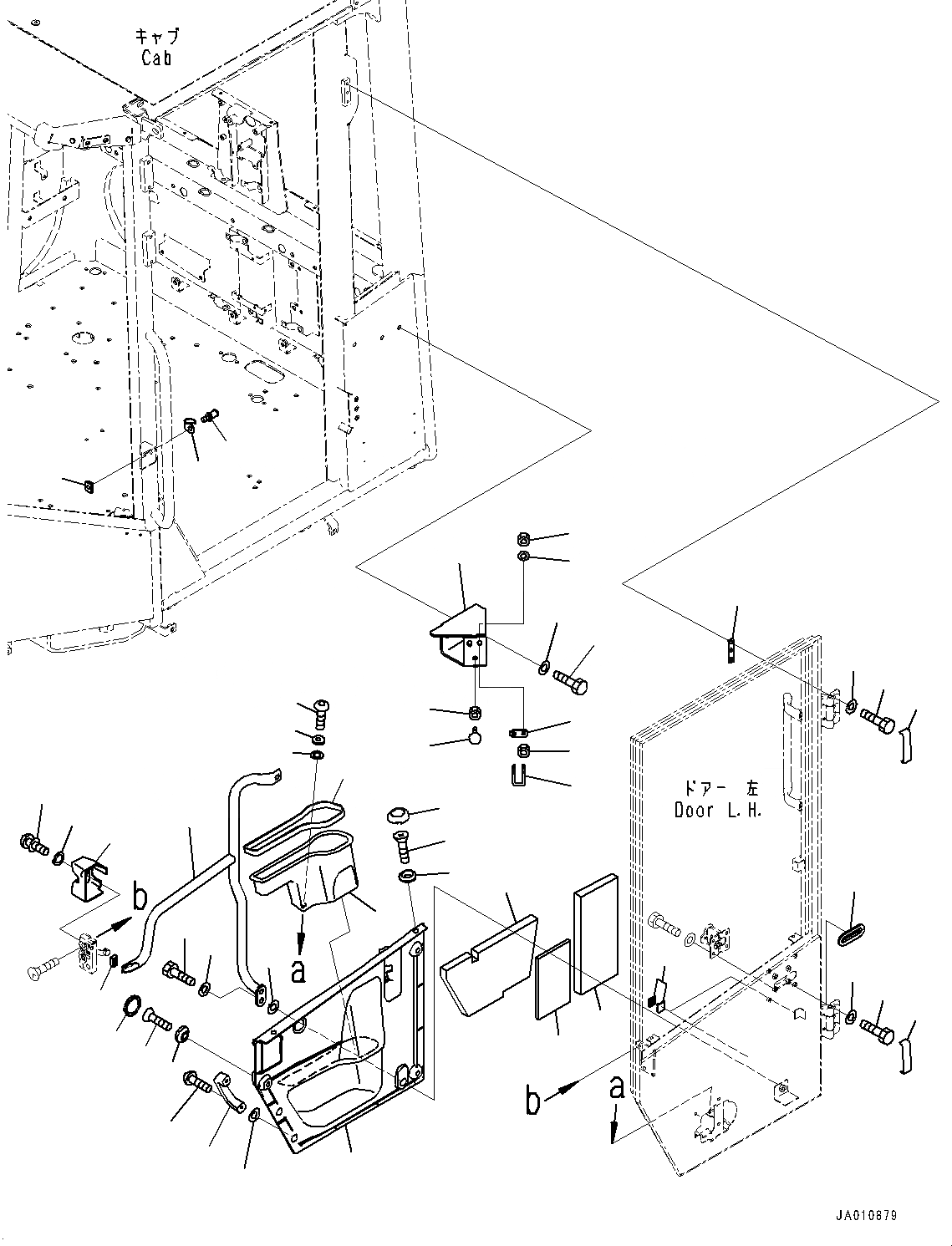 キャブ
Cab

ドアー 左
Door L.H.

b

a

b

a

JA010879