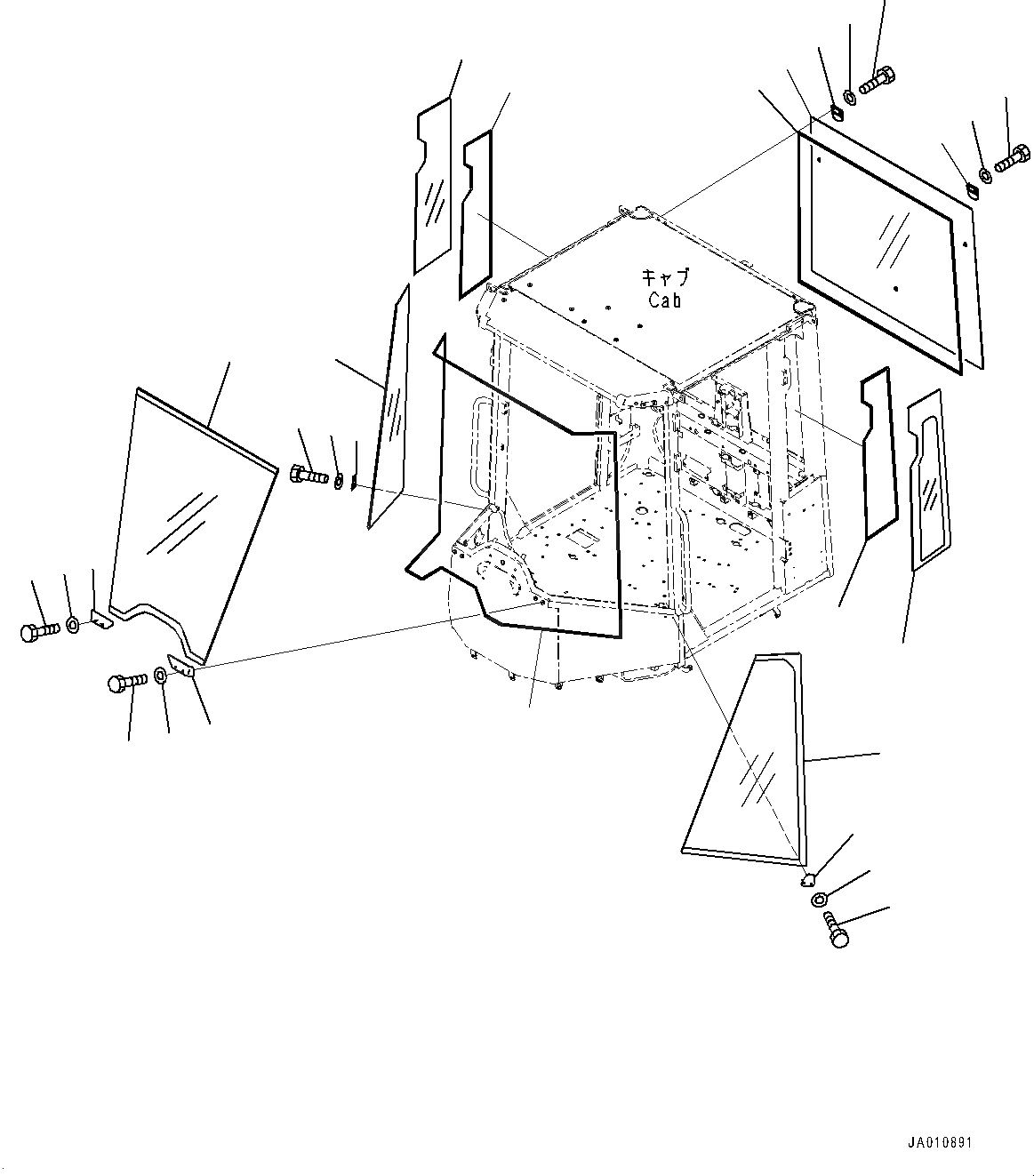 キャブ
Cab

JA010891