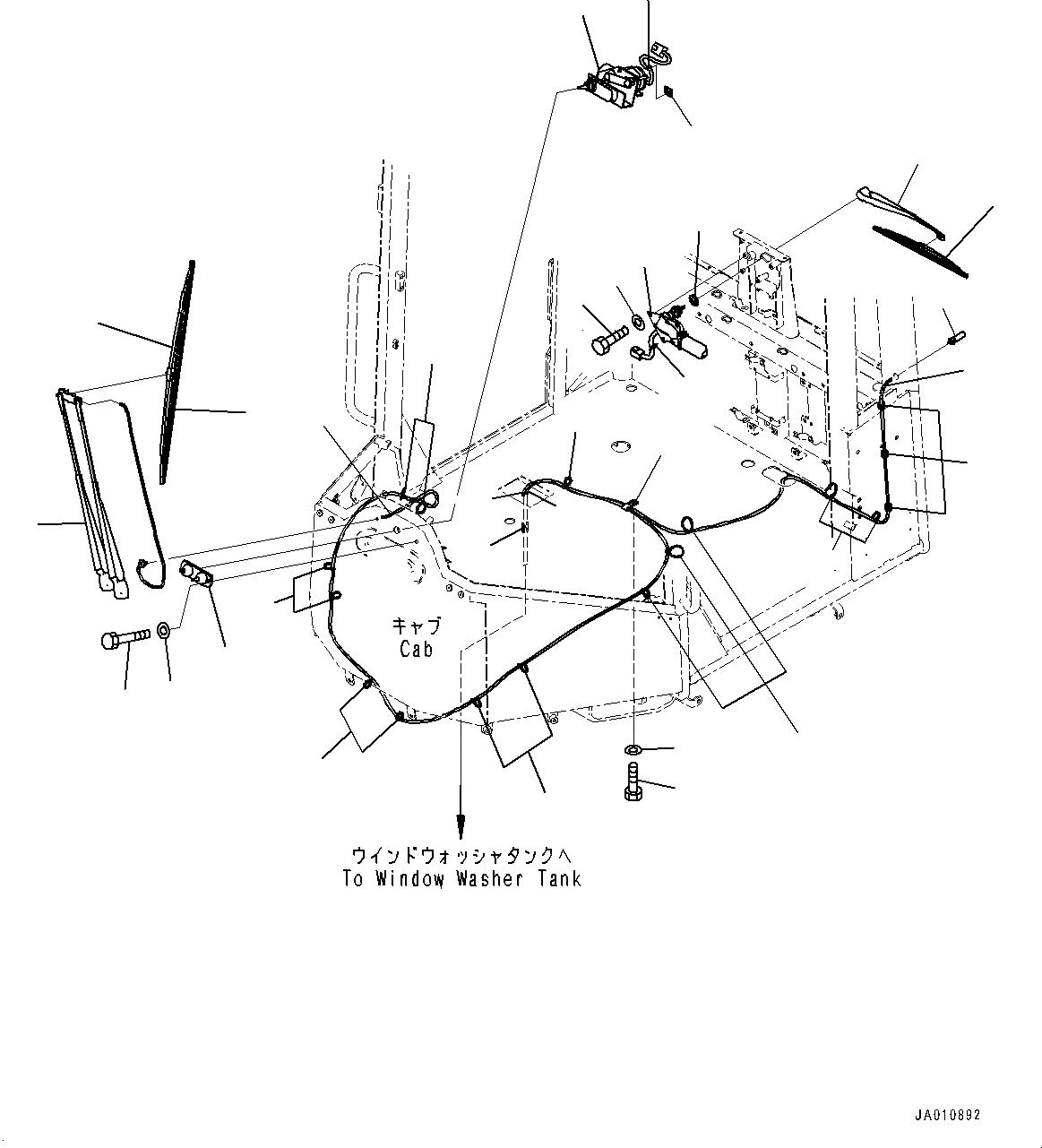 キャブ
Cab

ウインドウォッシャタンクへ
To Window Washer Tank

JA010892