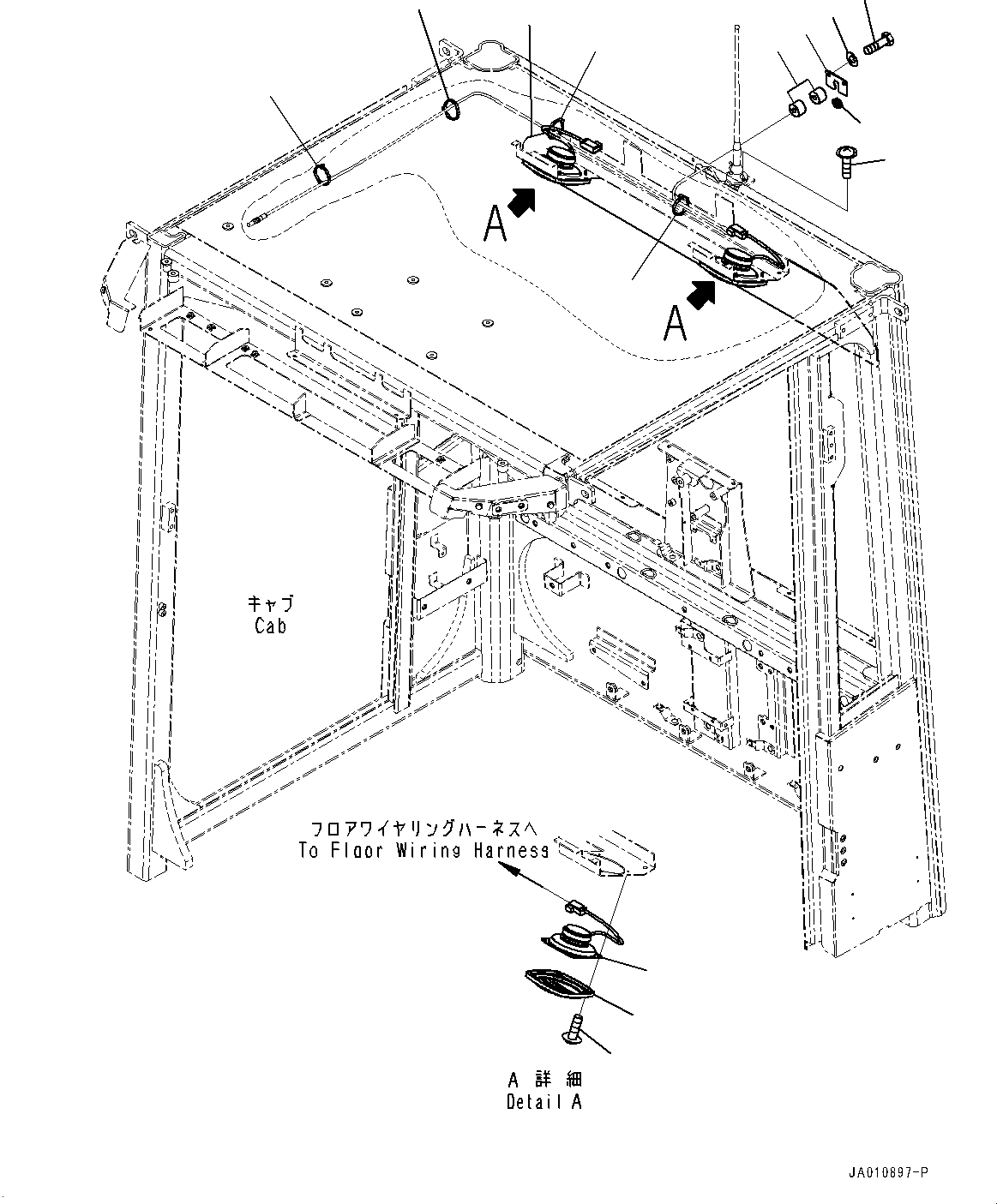 A

A

キャブ
Cab

フロアワイヤリングハーネスへ
To Floor Wiring Harness

A 詳細
Detail A

JA010897-P