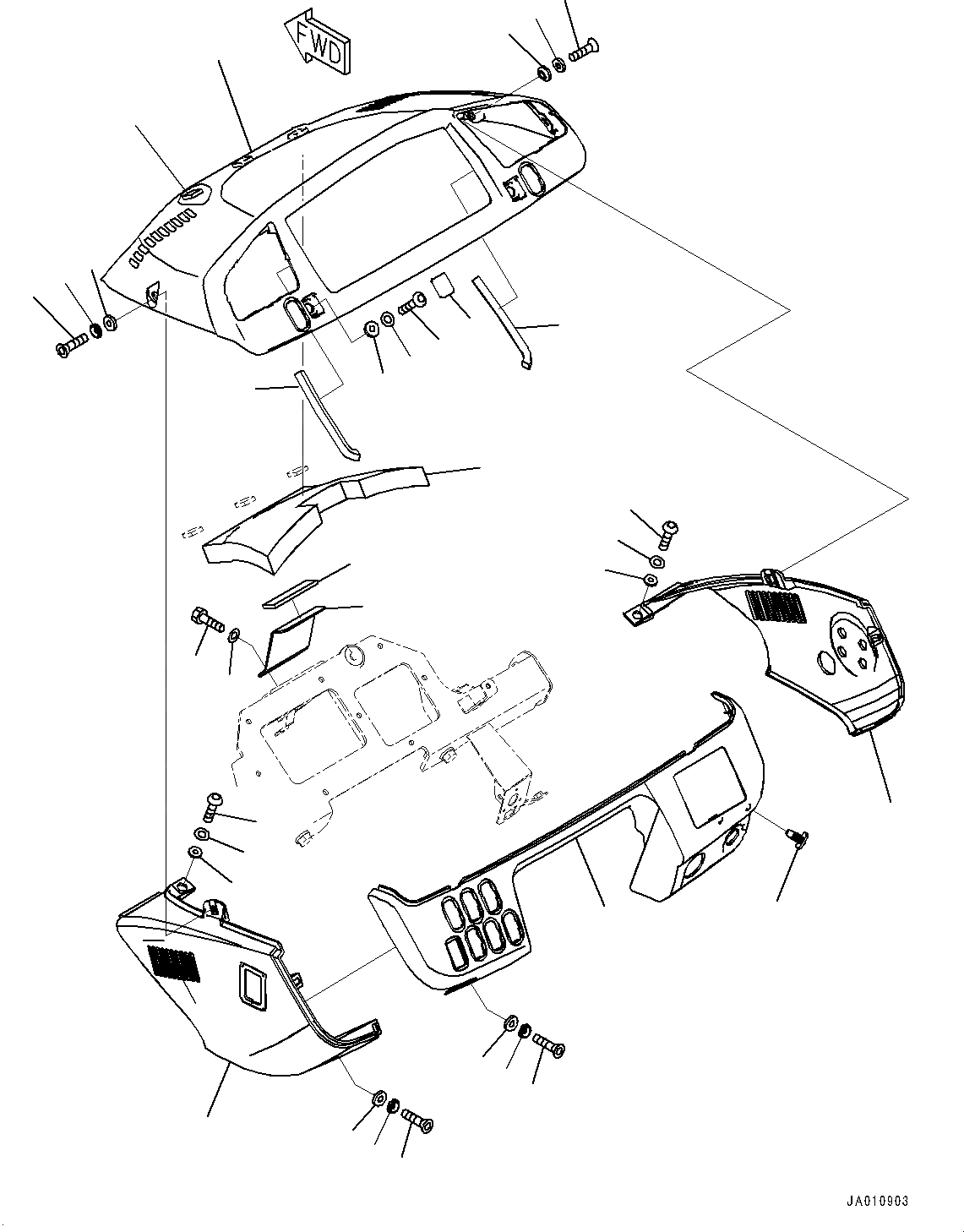 FWD

JA010903