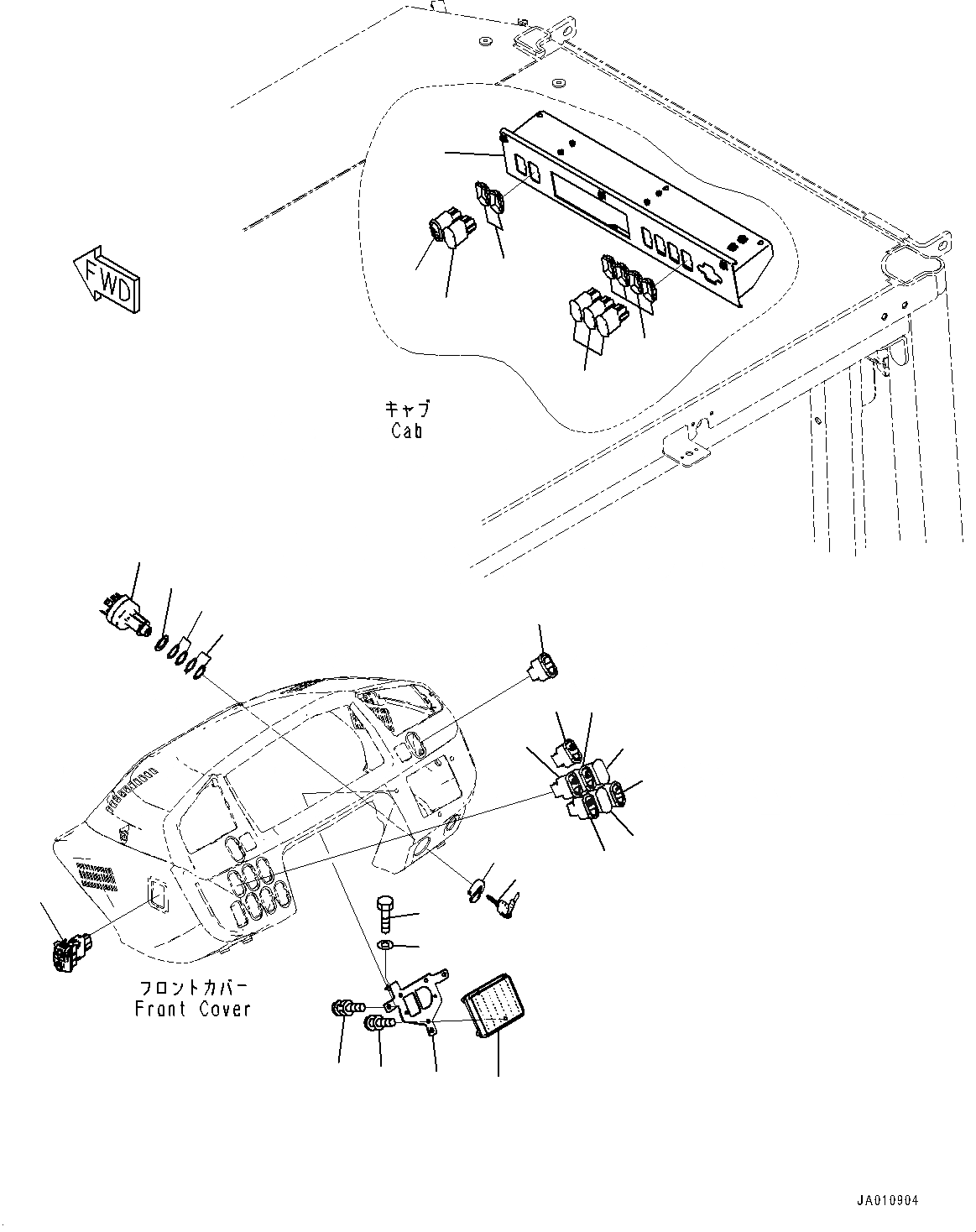 FWD

キャブ
Cab

フロントカバー
Front Cover

JA010904