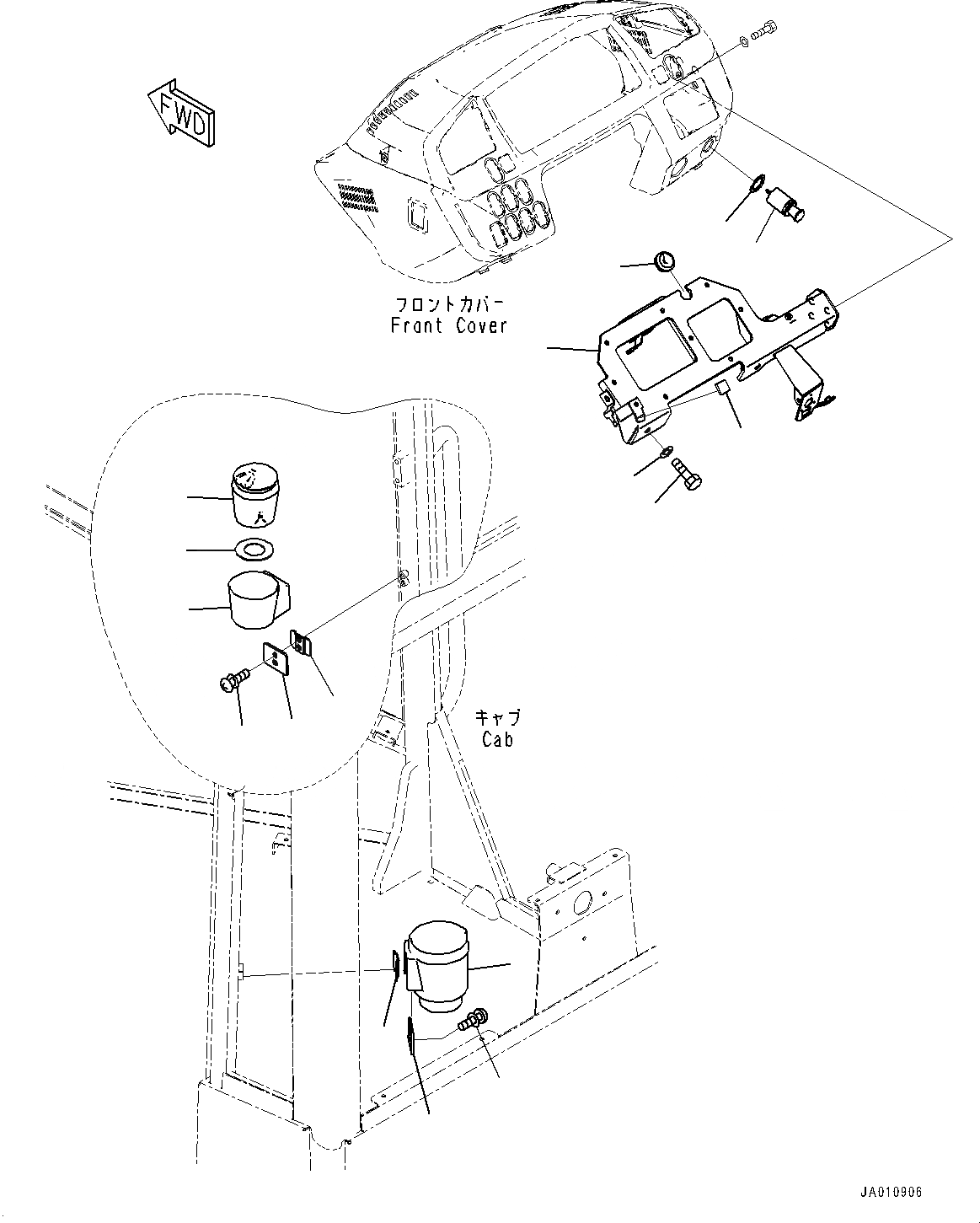 FWD

フロントカバー
Front Cover

キャブ
Cab

JA010906