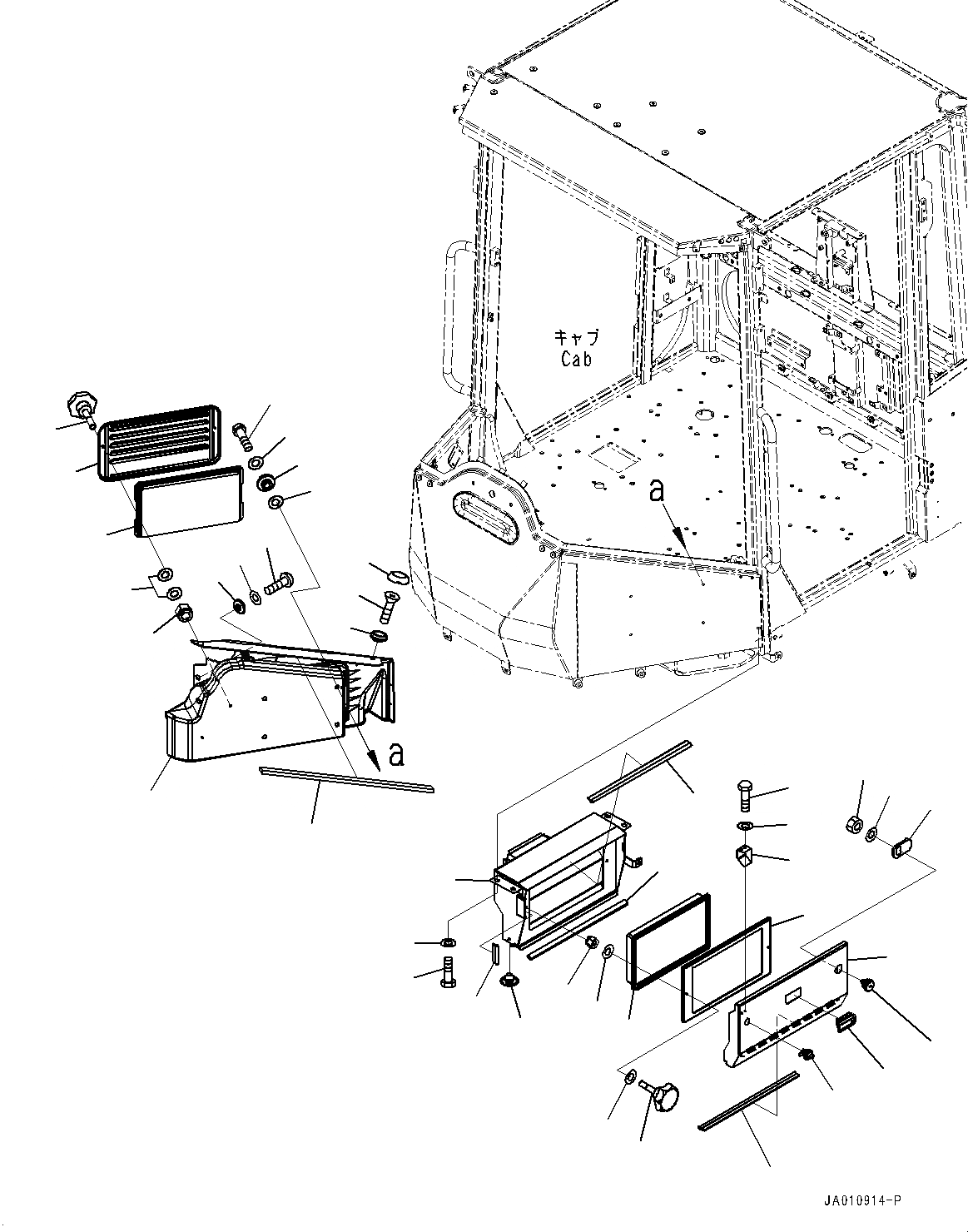 キャブ
Cab

a

a

JA010914-P