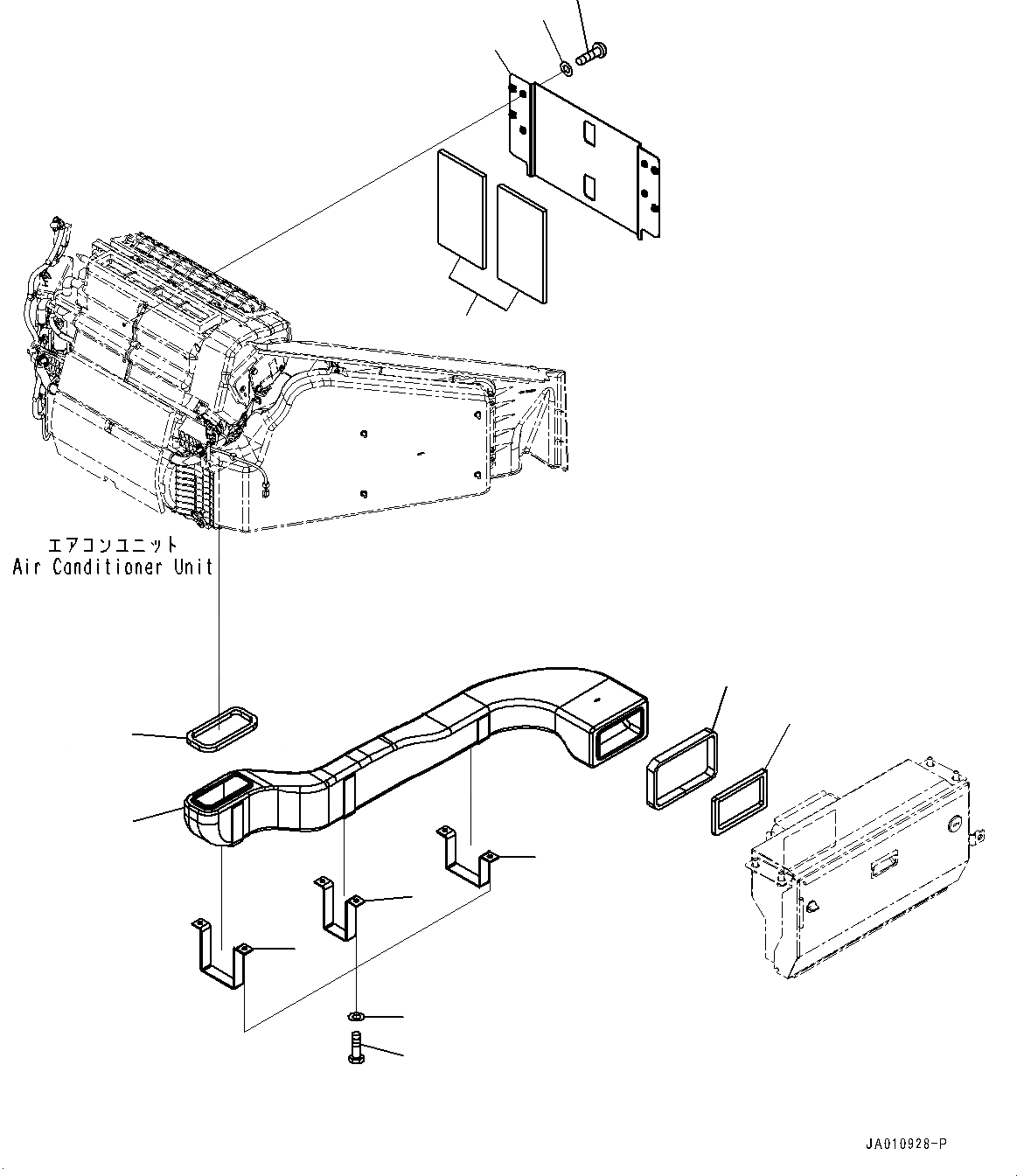 エアコンユニット
Air Conditioner Unit

JA010928-P