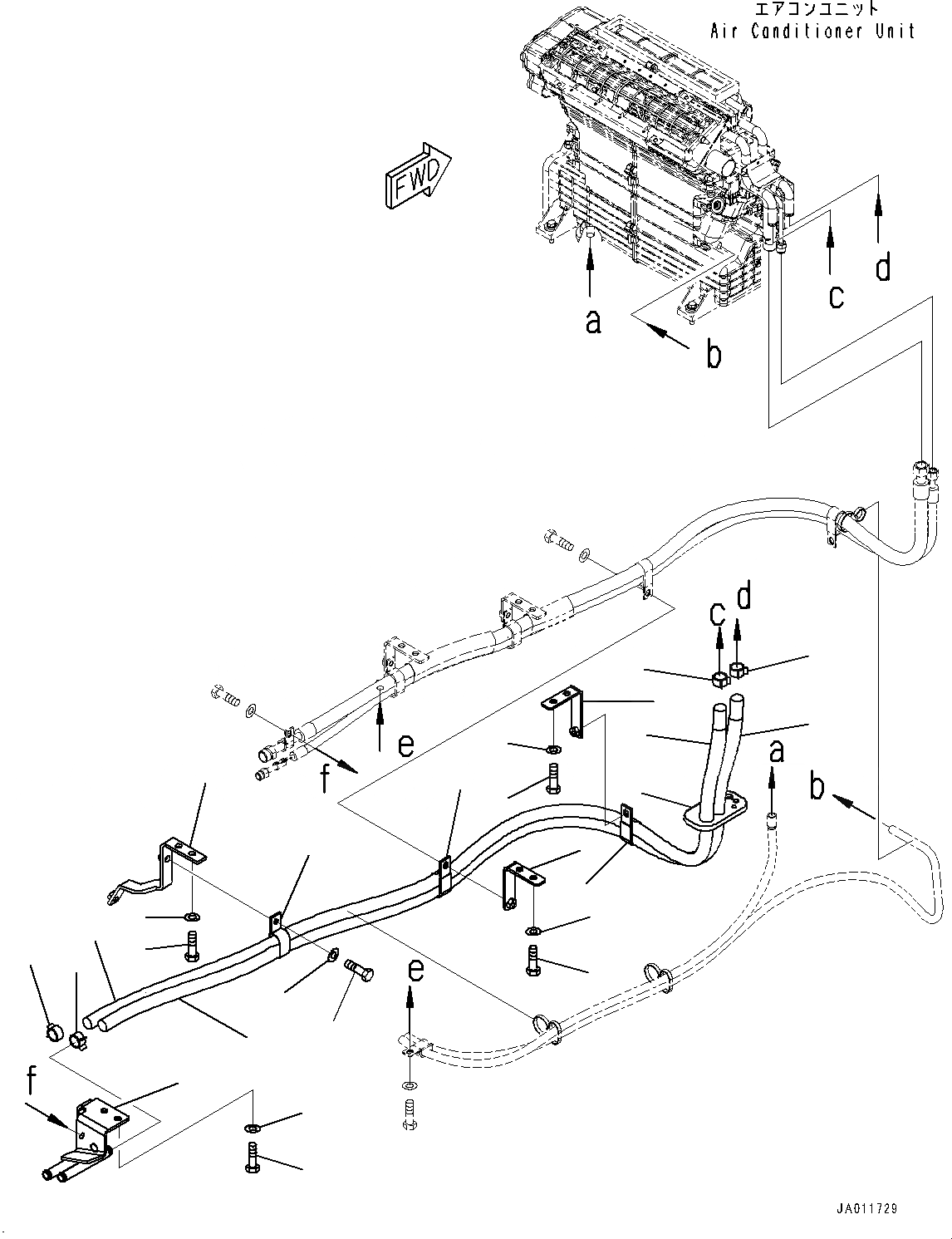 エアコンユニット
Air Conditioner Unit

FWD

a
b
c
d

c
d
e
f
a
b
e
f

JA011729