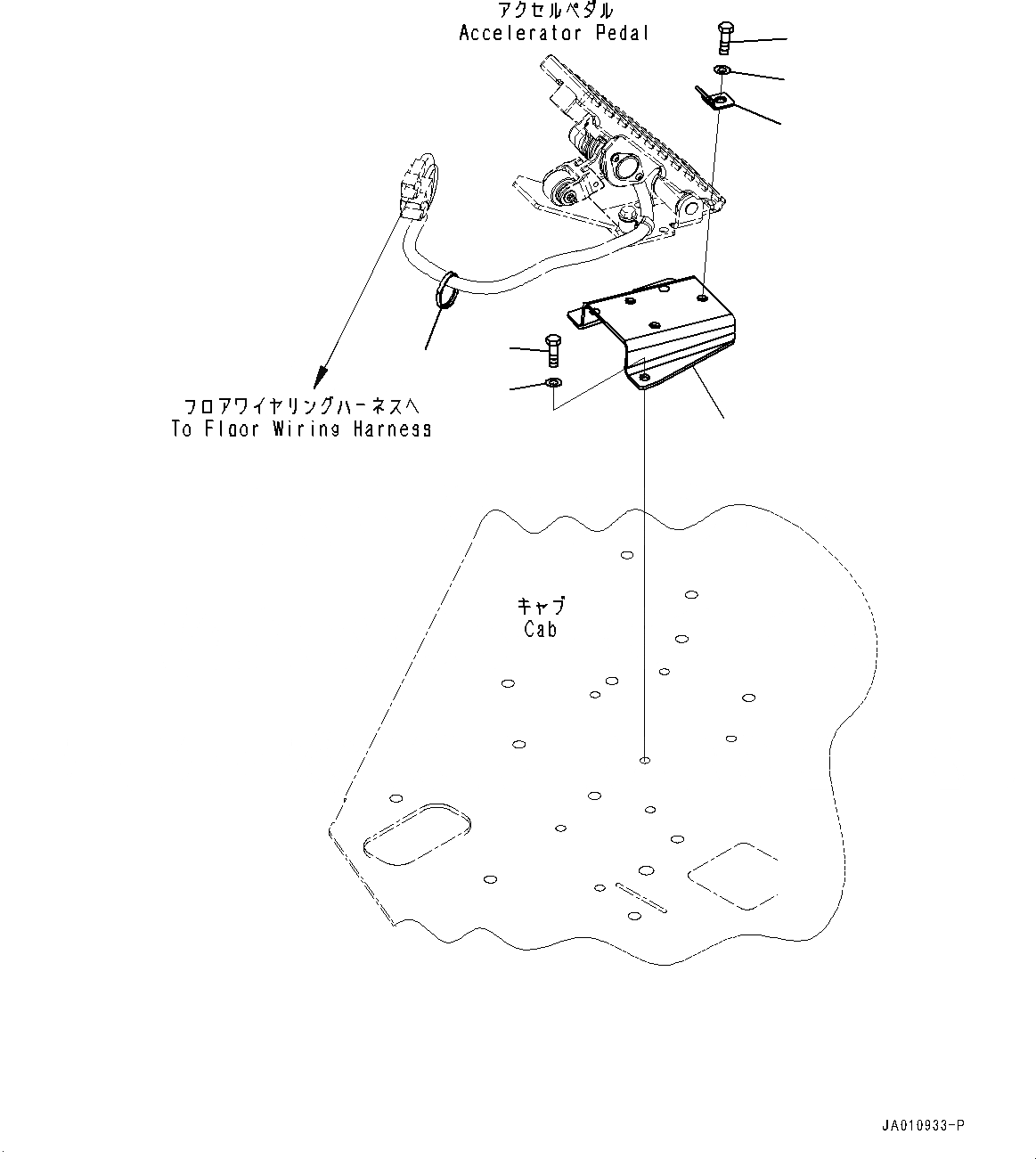 アクセルペダル
Accelerator Pedal

フロアワイヤリングハーネスへ
To Floor Wiring Harness

キャブ
Cab

JA010933-P