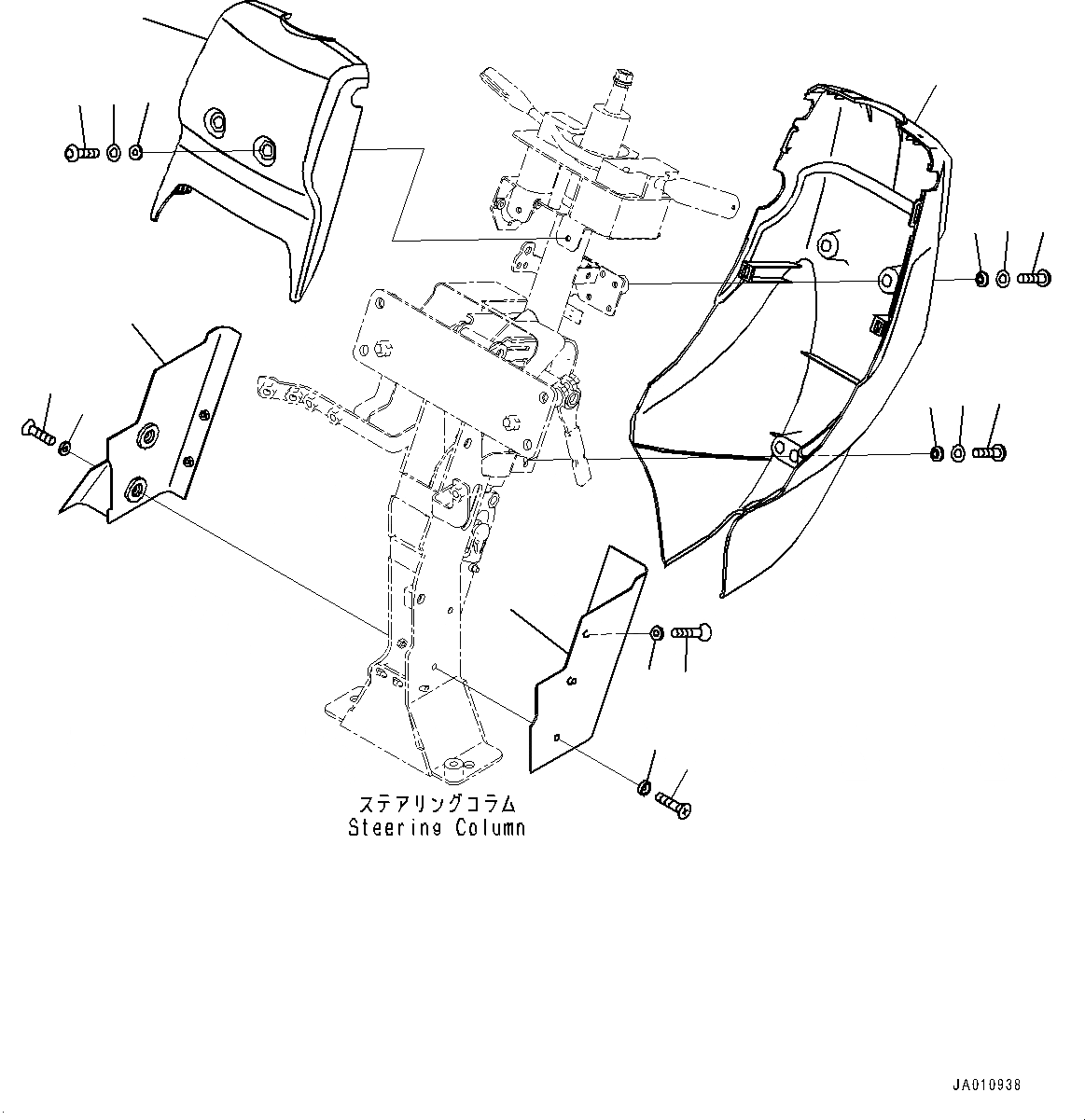 ステアリングコラム
Steering Column

JA010938