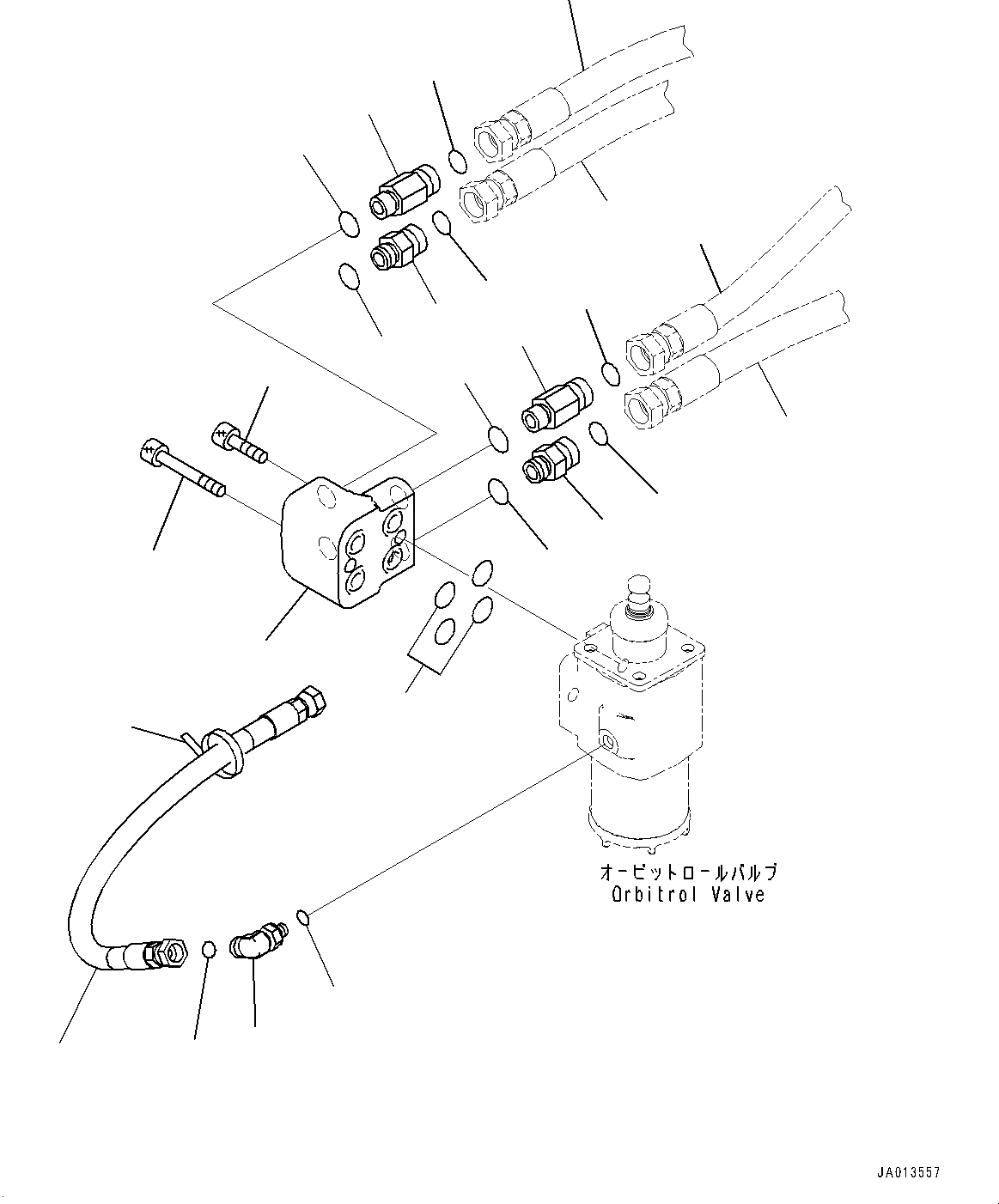 オービットロールバルブ
Orbitrol Valve

JA013557