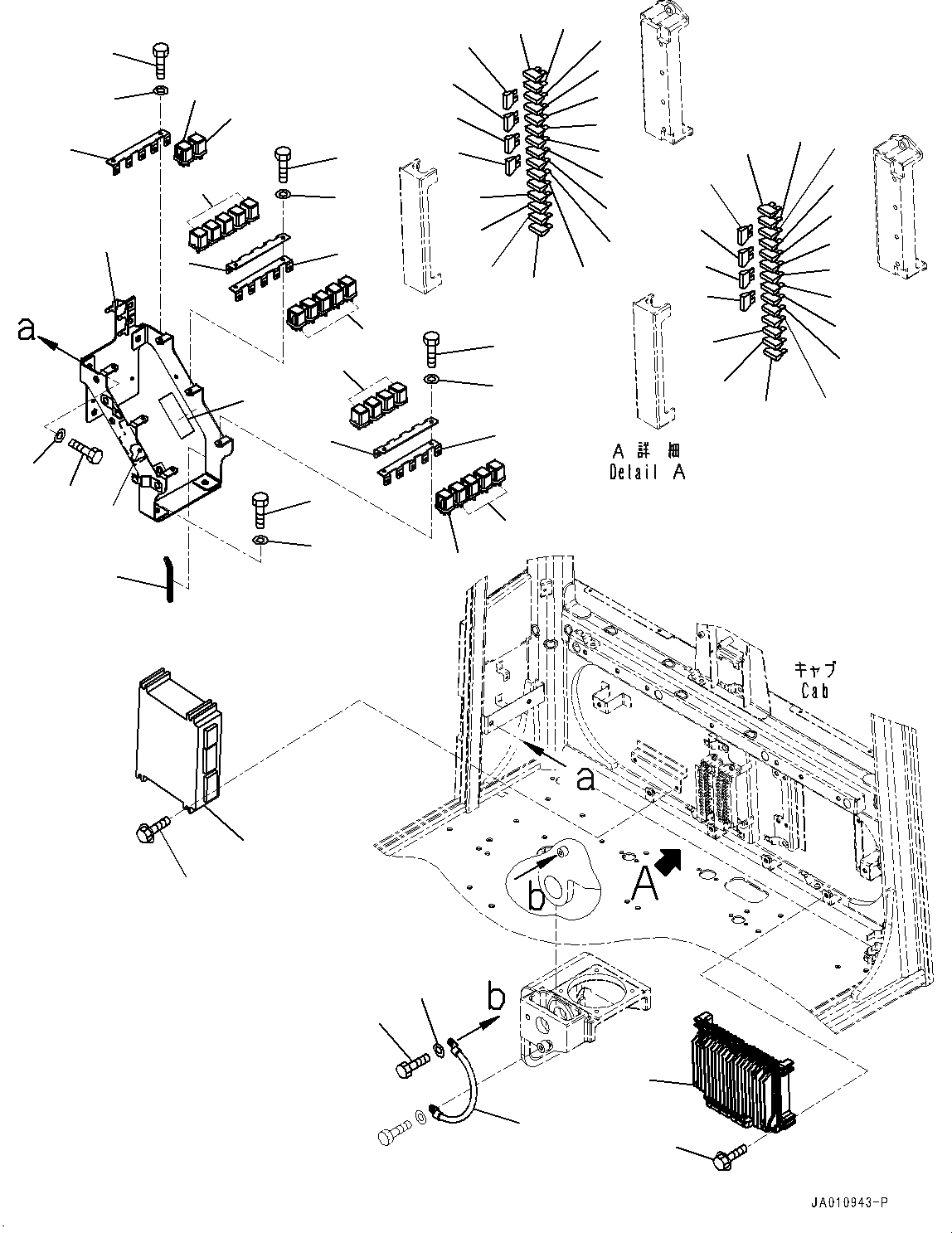 a

A 詳 細
Detail A

キャブ
Cab

a

b

A

b

JA010943-P