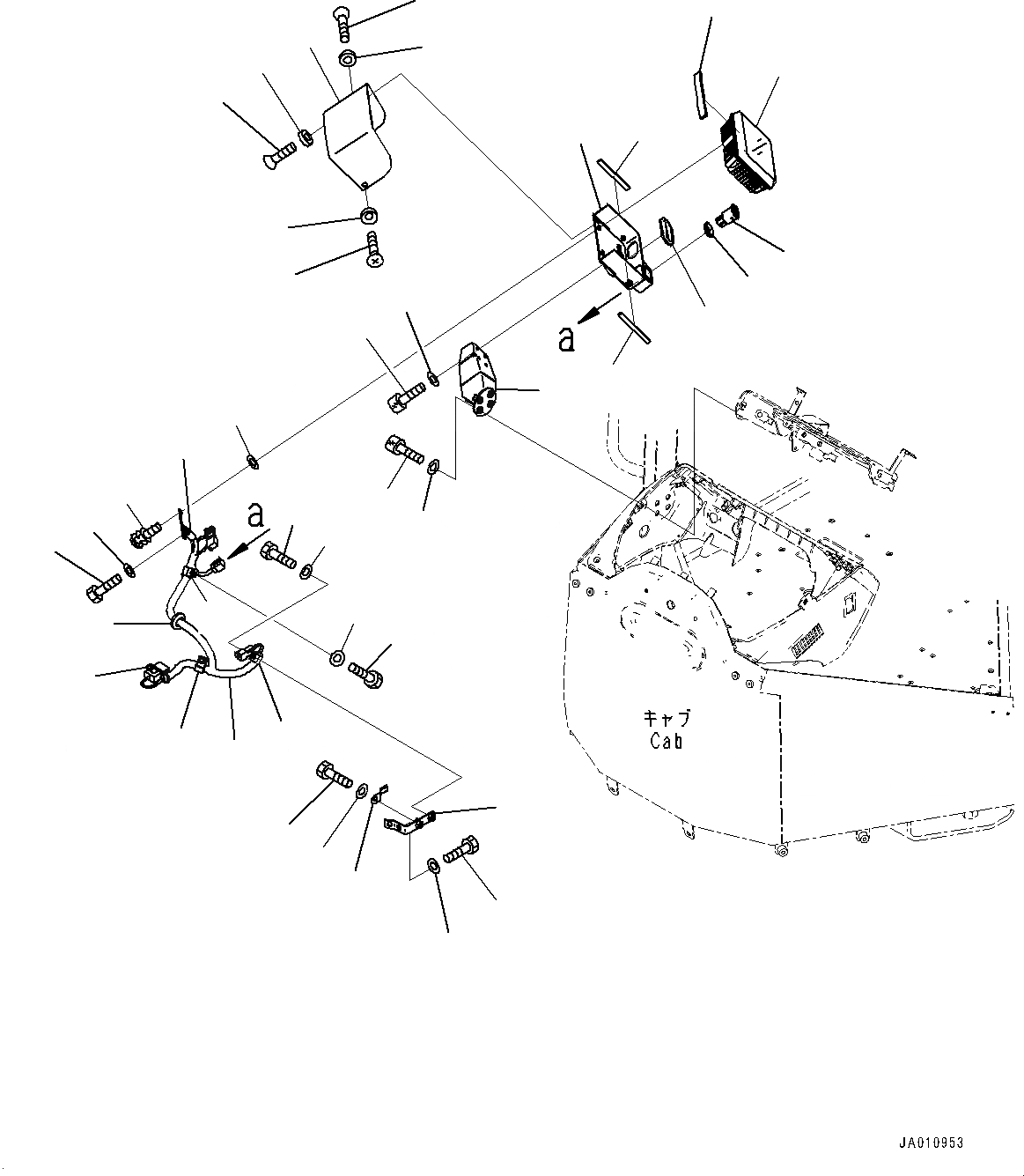 a

a

キャブ
Cab

JA010953