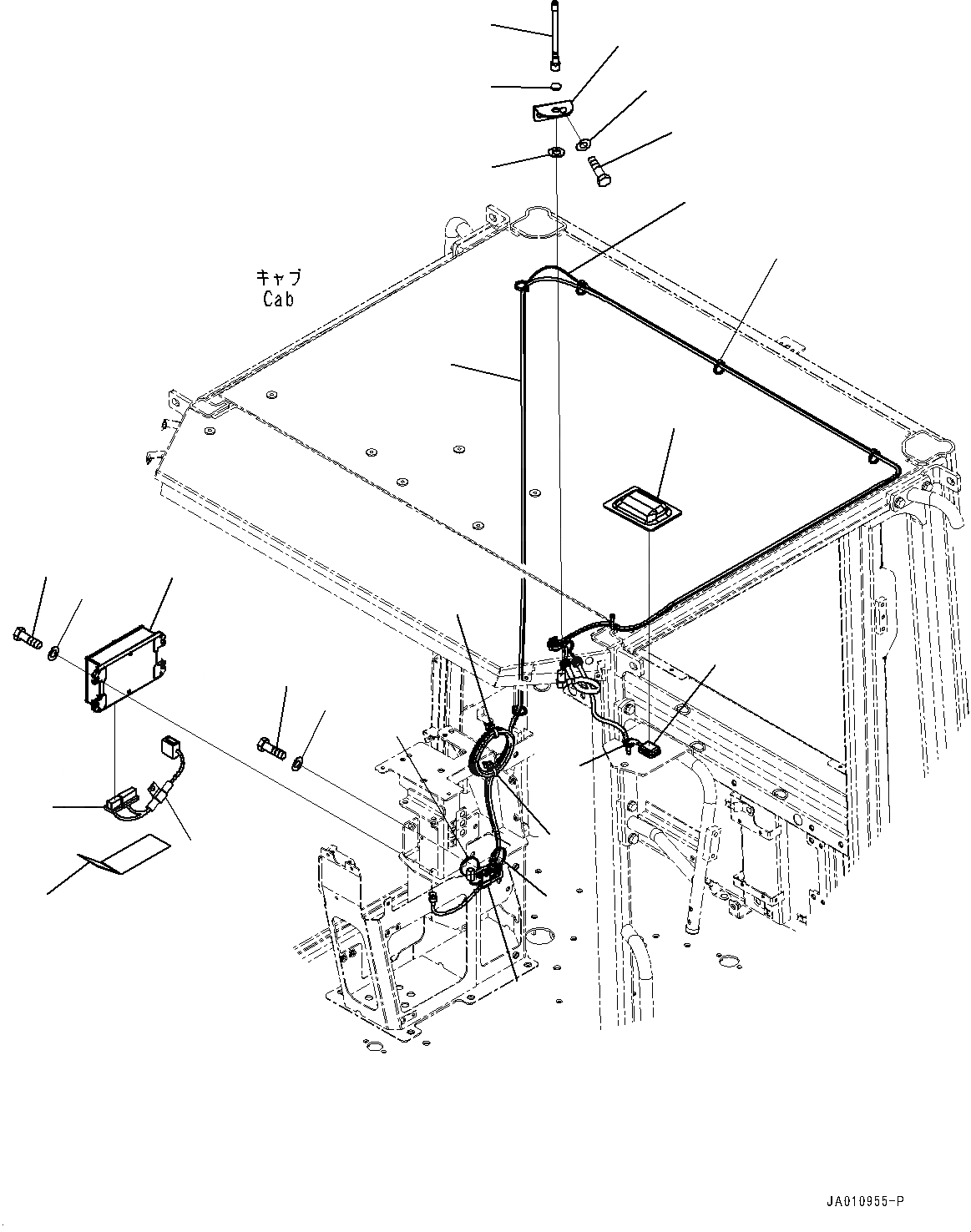 キャブ
Cab

JA010955-P