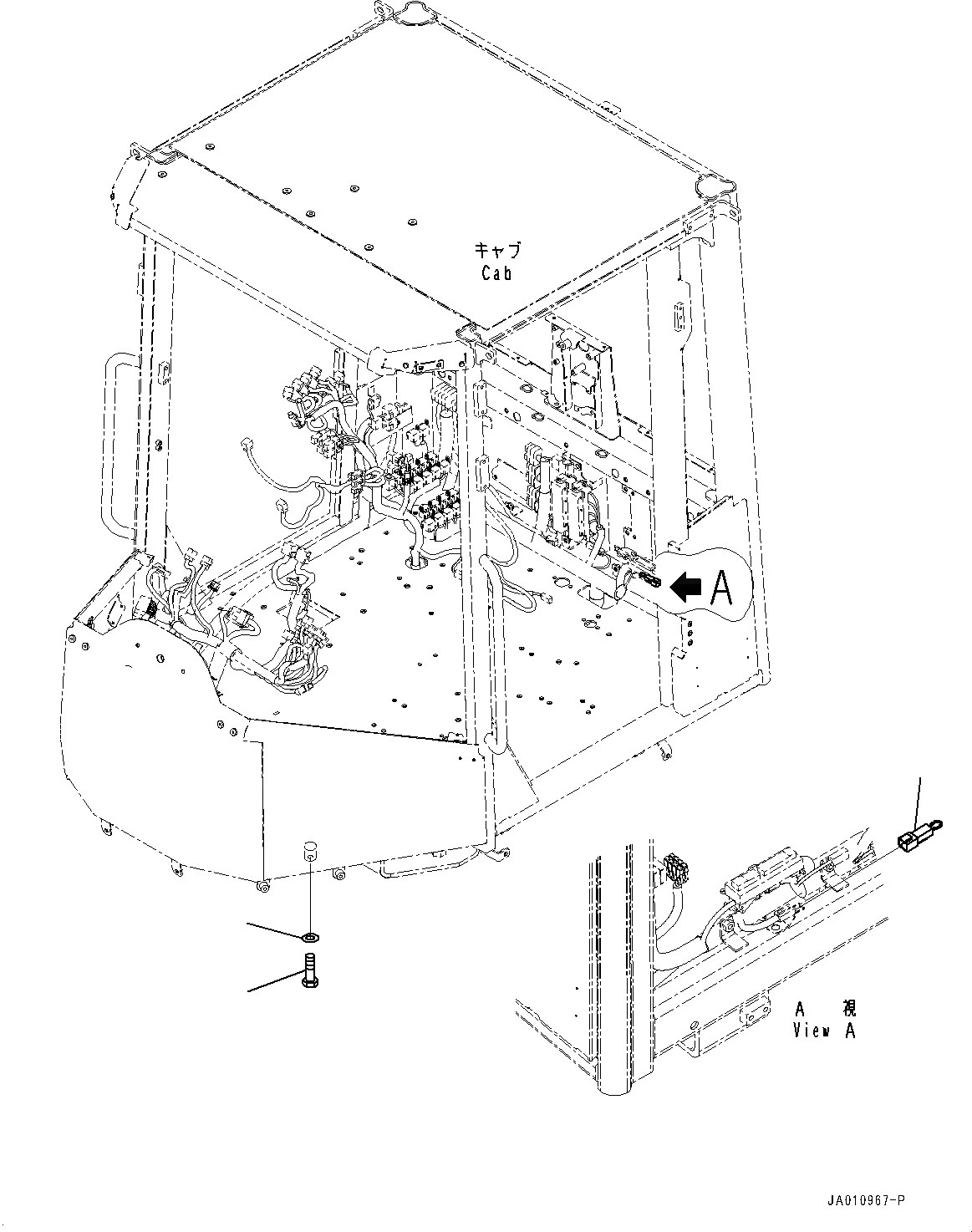 キャブ
Cab

A

A 視
View A

JA010967-P