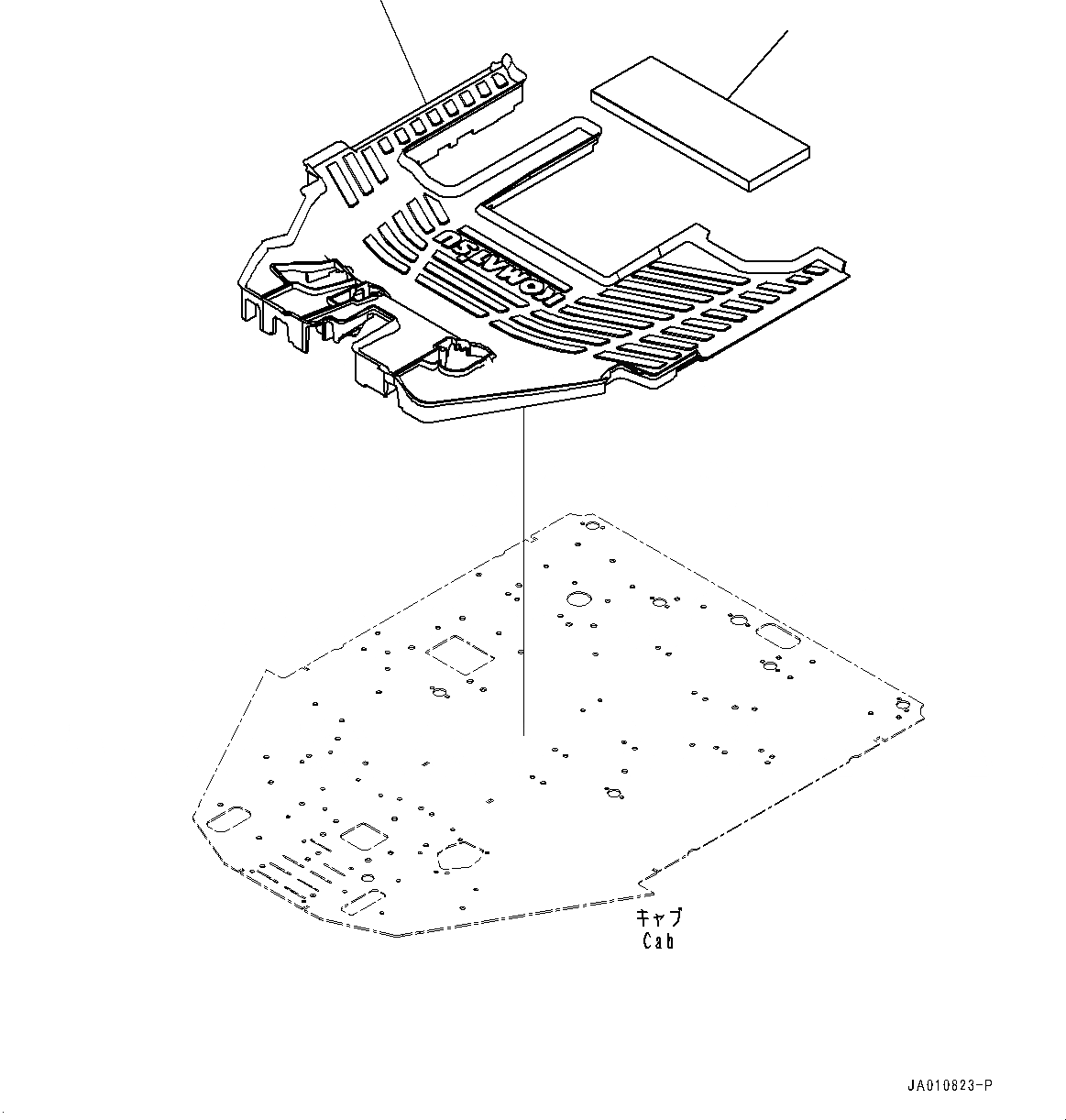 KOMATSU

キャブ
Cab

JA010823-P