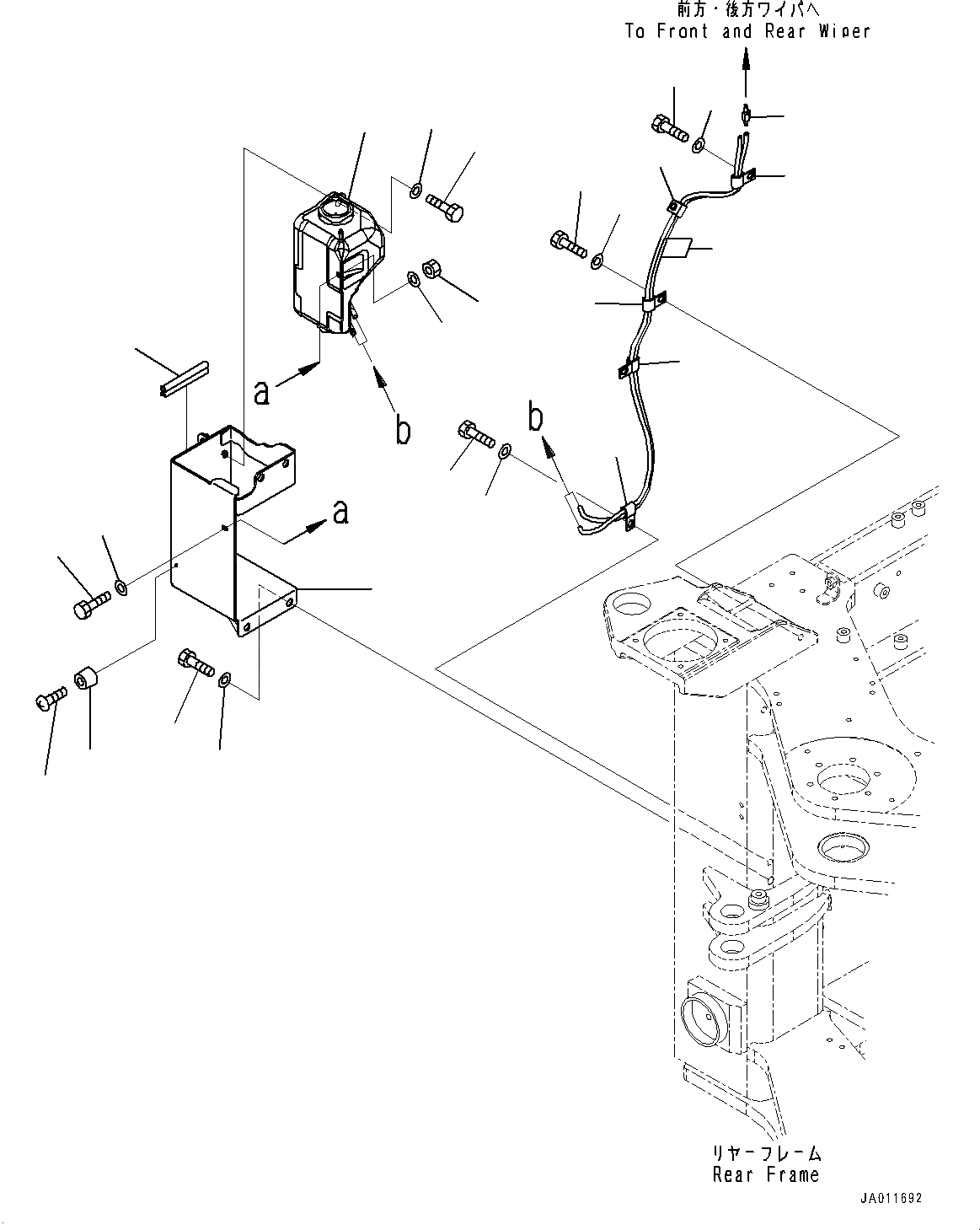 前方・後方ワイパへ
To Front and Rear Wiper

a

b

b

a

リヤーフレーム
Rear Frame

JA011692