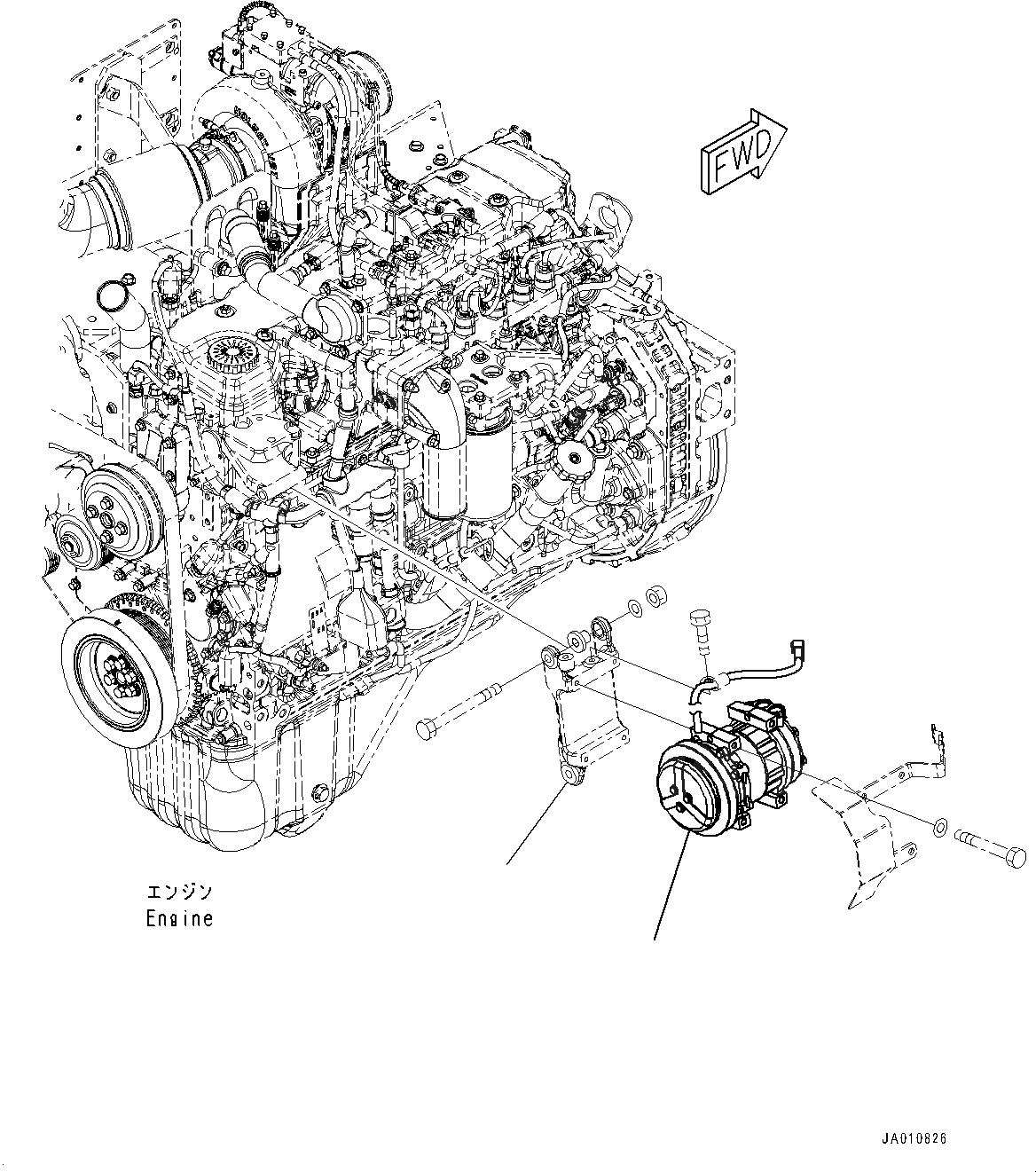 FWD

エンジン
Engine

JA010826