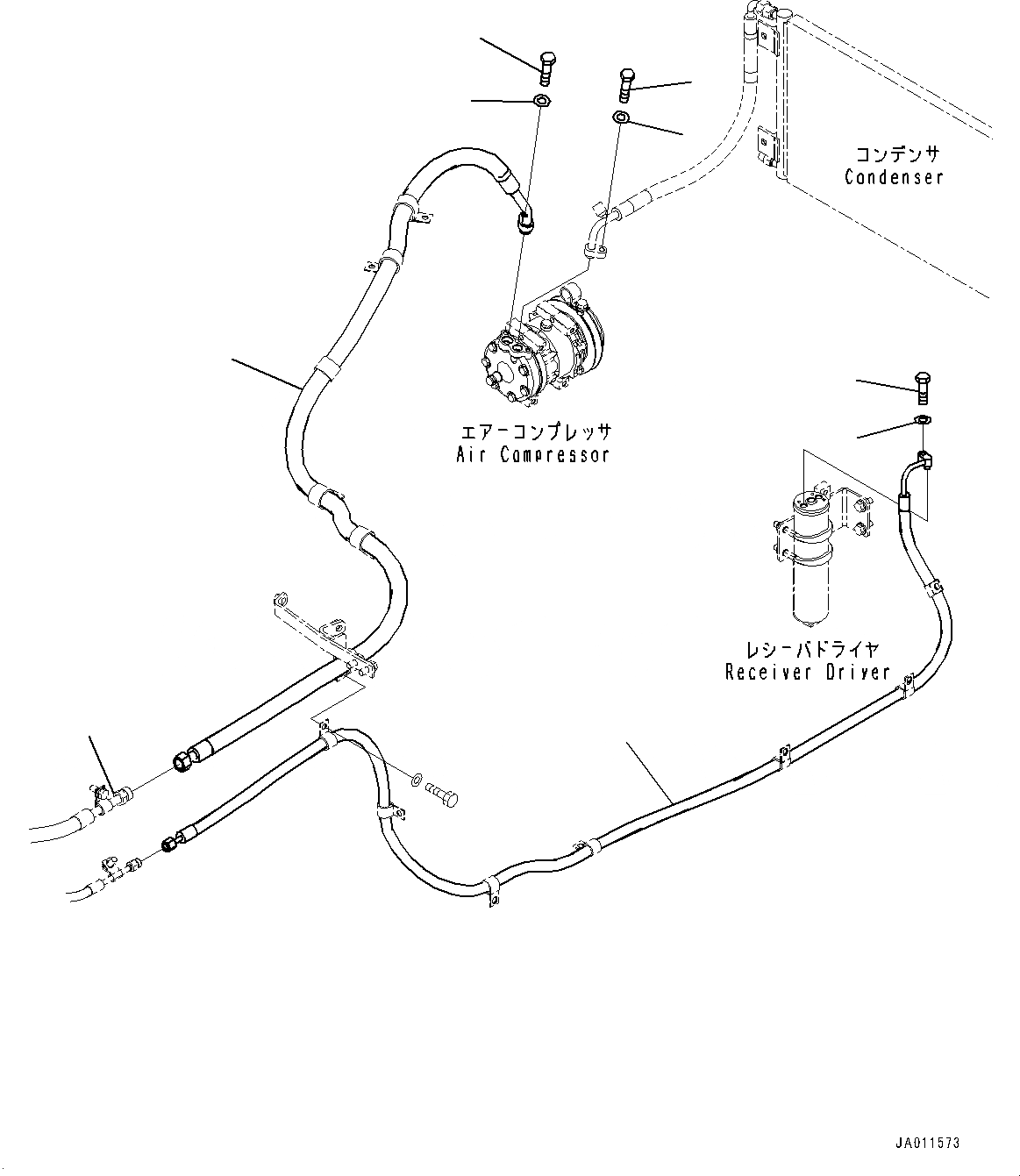 コンデンサ
Condenser

エアーコンプレッサ
Air Compressor

レシーバドライヤ
Receiver Driver

JA011573